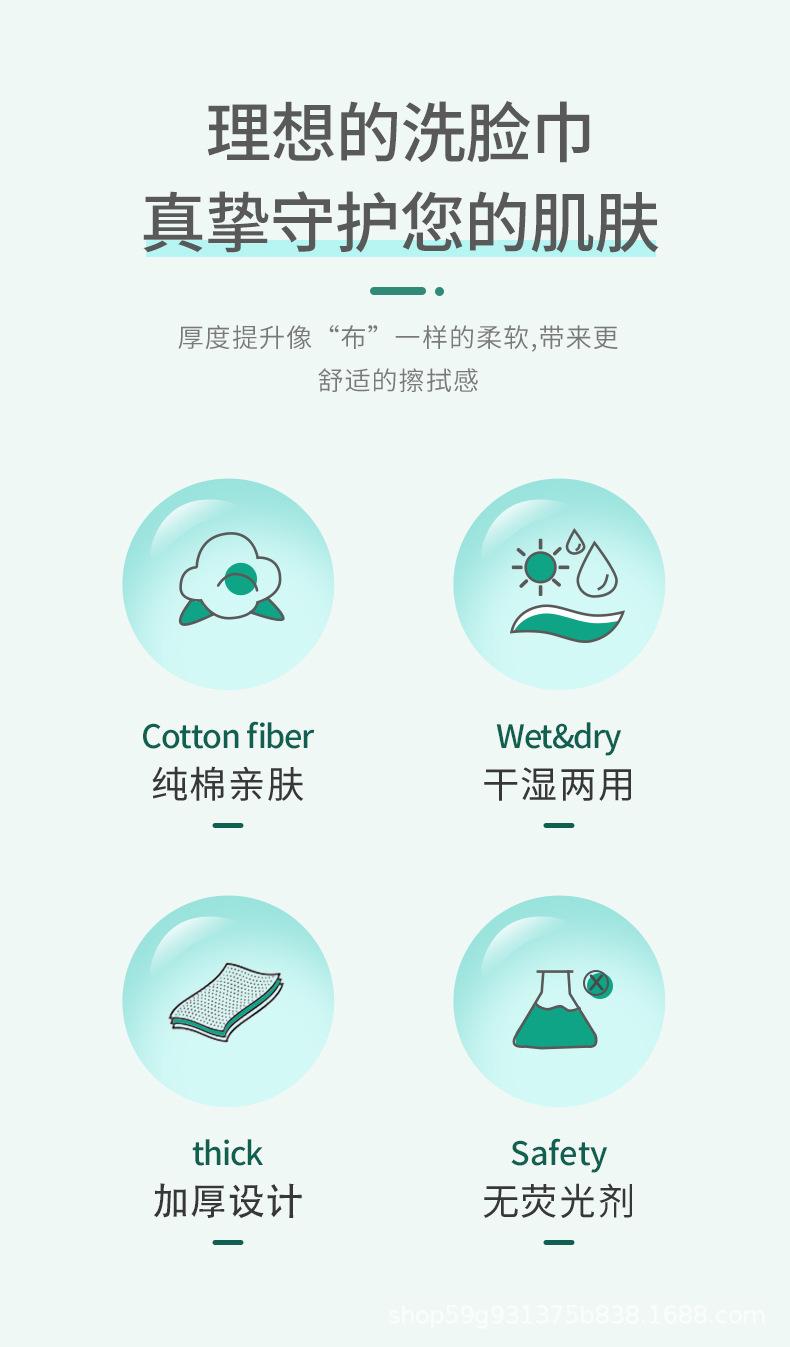 理想的洗脸巾
真挚守护您的肌肤

厚度提升像“布”一样的柔软,带来更舒适的擦拭感

Cotton fiber
纯棉亲肤

Wet&dry
干湿两用

thick
加厚设计

Safety
无荧光剂

shop59g931375b838.1688.com