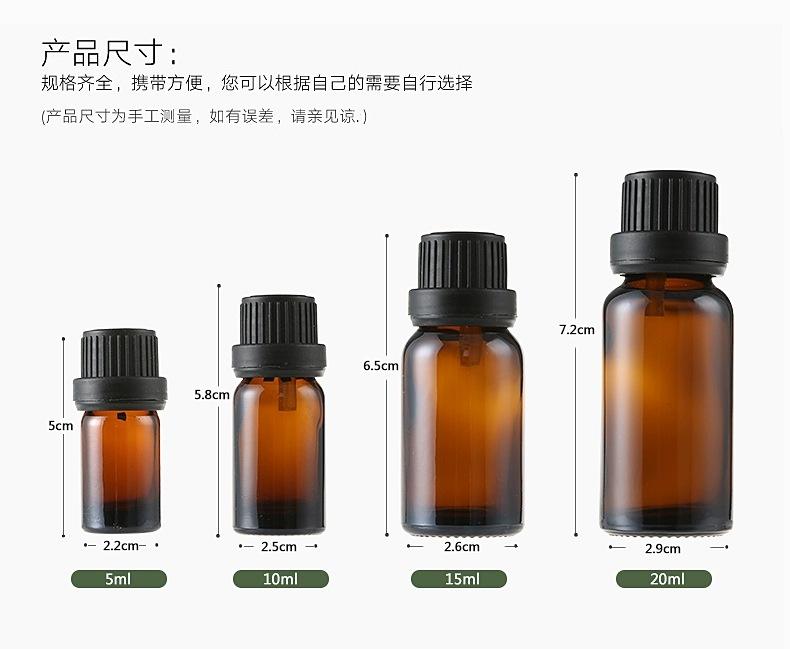 产品尺寸：
规格齐全，携带方便，您可以根据自己的需要自行选择

(产品尺寸为手工测量，如有误差，请亲见谅.)

5cm

2.2cm

5ml

5.8cm

2.5cm

10ml

6.5cm

2.6cm

15ml

7.2cm

2.9cm

20ml