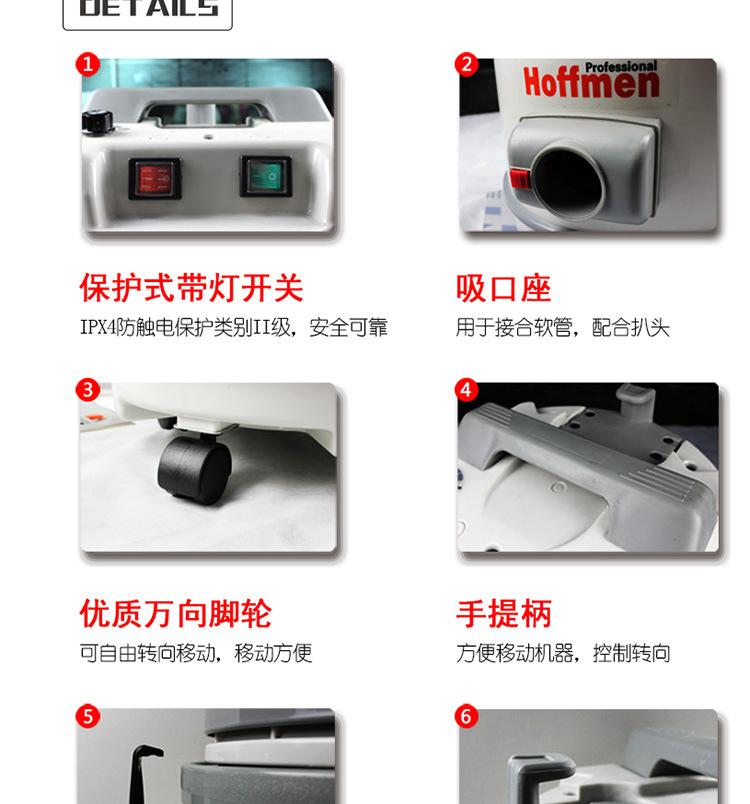 DETAILS

1

保护式带灯开关
IPX4防触电保护类别II级，安全可靠

2

Professional
Hoffmen

吸口座
用于接合软管，配合扒头

3

优质万向脚轮
可自由转向移动，移动方便

4

手提柄
方便移动机器，控制转向

5

6