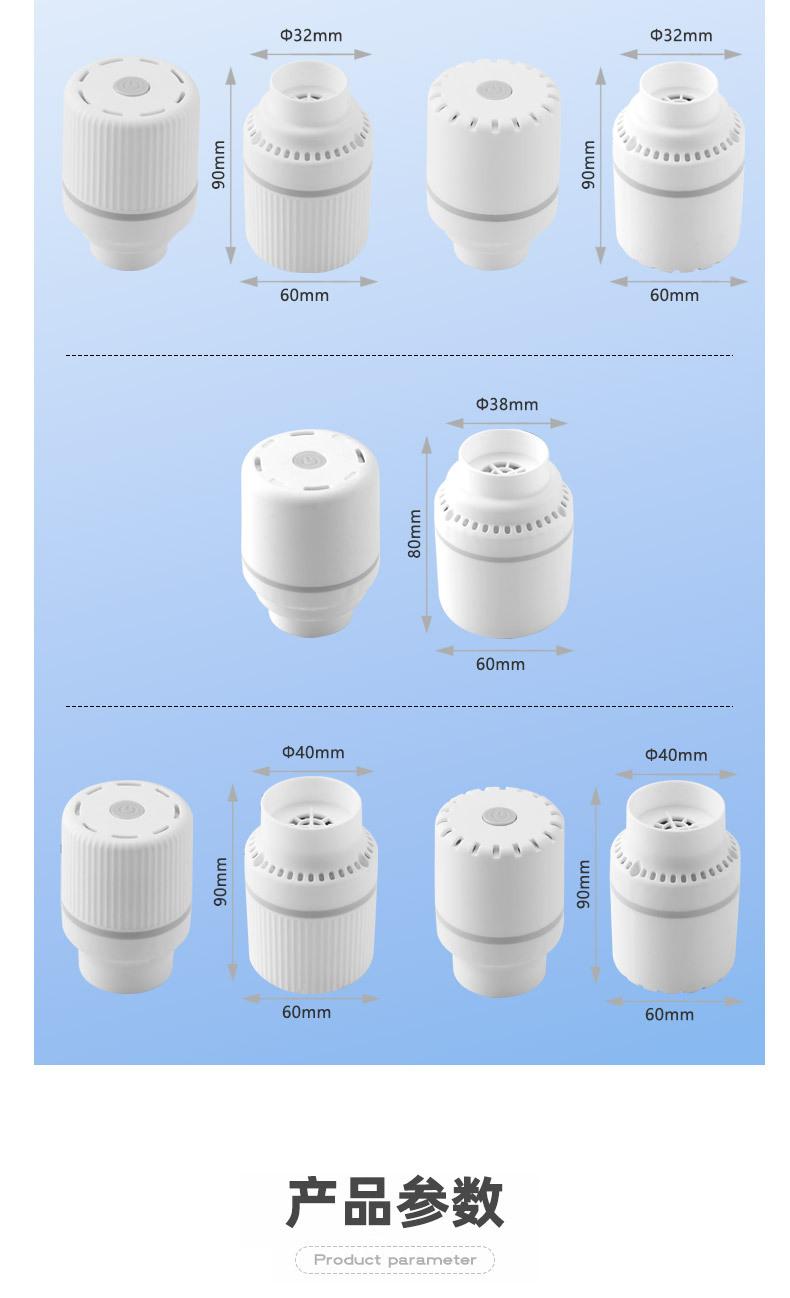 Φ32mm

90mm

60mm

Φ32mm

90mm

60mm

Φ38mm

80mm

60mm

Φ40mm

90mm

60mm

Φ40mm

90mm

60mm

产品参数

Product parameter