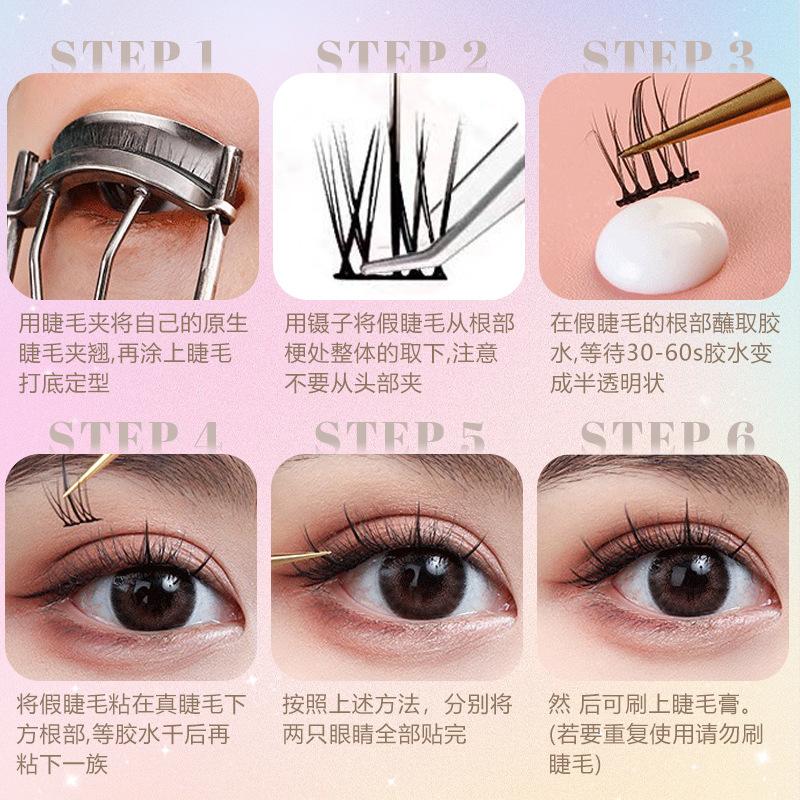 STEP 1

用睫毛夹将自己的原生睫毛夹翘,再涂上睫毛打底定型

STEP 2

用镊子将假睫毛从根部梗处整体的取下,注意不要从头部夹

STEP 3

在假睫毛的根部蘸取胶水,等待30-60s胶水变成半透明状

STEP 4

将假睫毛粘在真睫毛下方根部,等胶水干后再粘下一族

STEP 5

按照上述方法，分别将两只眼睛全部贴完

STEP 6

然 后可刷上睫毛膏。(若要重复使用请勿刷睫毛)