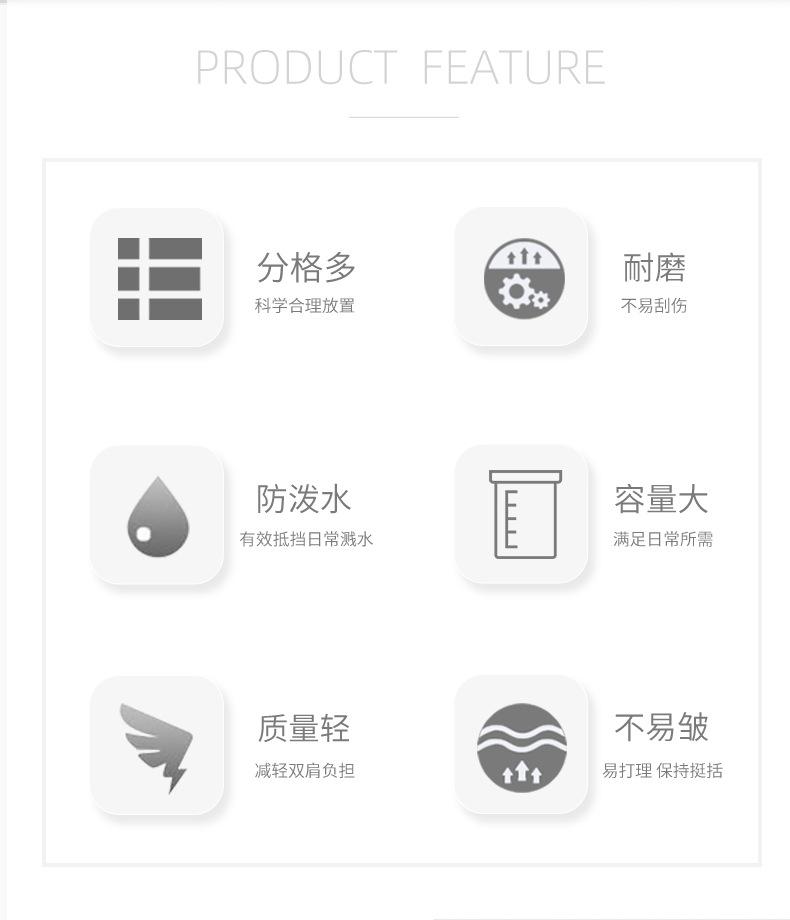 PRODUCT FEATURE

分格多
科学合理放置

耐磨
不易刮伤

防泼水
有效抵挡日常溅水

容量大
满足日常所需

质量轻
减轻双肩负担

不易皱
易打理 保持挺括