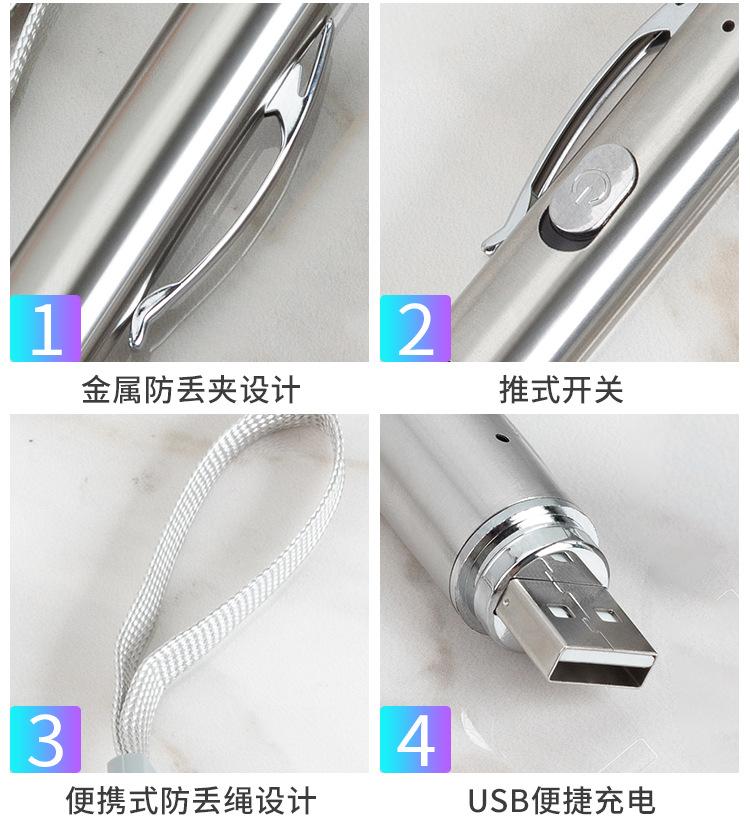 1

金属防丢夹设计

2

推式开关

3

便携式防丢绳设计

4

USB便捷充电