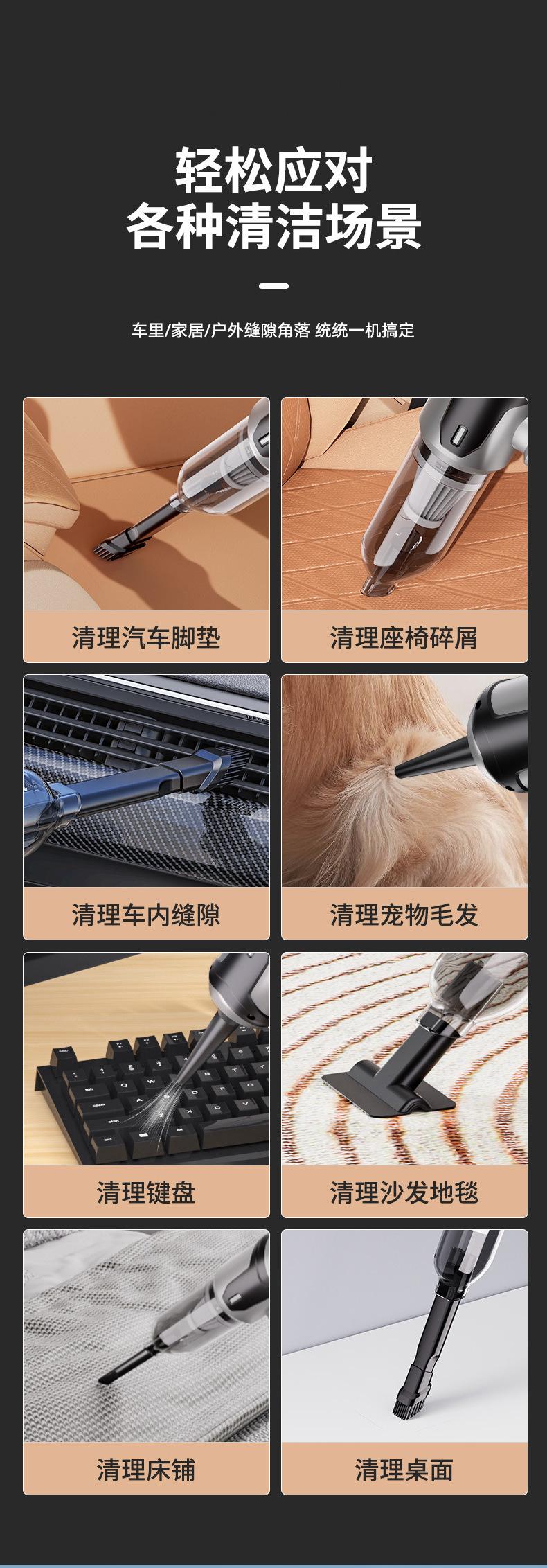 轻松应对
各种清洁场景

车里/家居/户外缝隙角落 统统一机搞定

清理汽车脚垫

清理座椅碎屑

清理车内缝隙

清理宠物毛发

清理键盘

清理沙发地毯

清理床铺

清理桌面