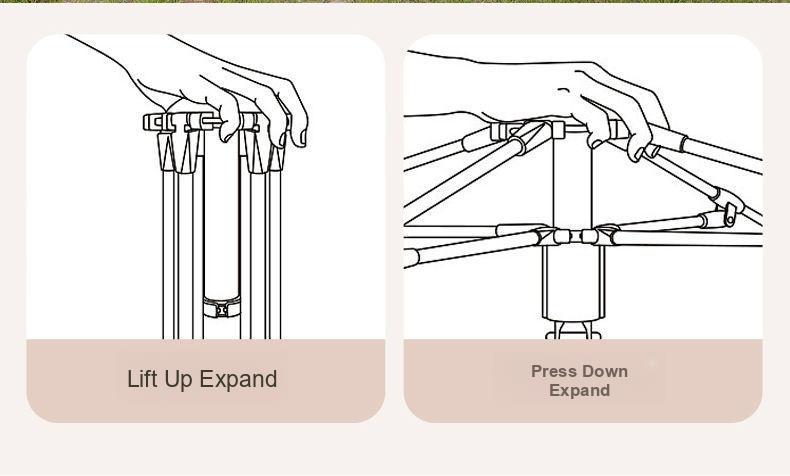 Lift Up Expand

Press Down
Expand