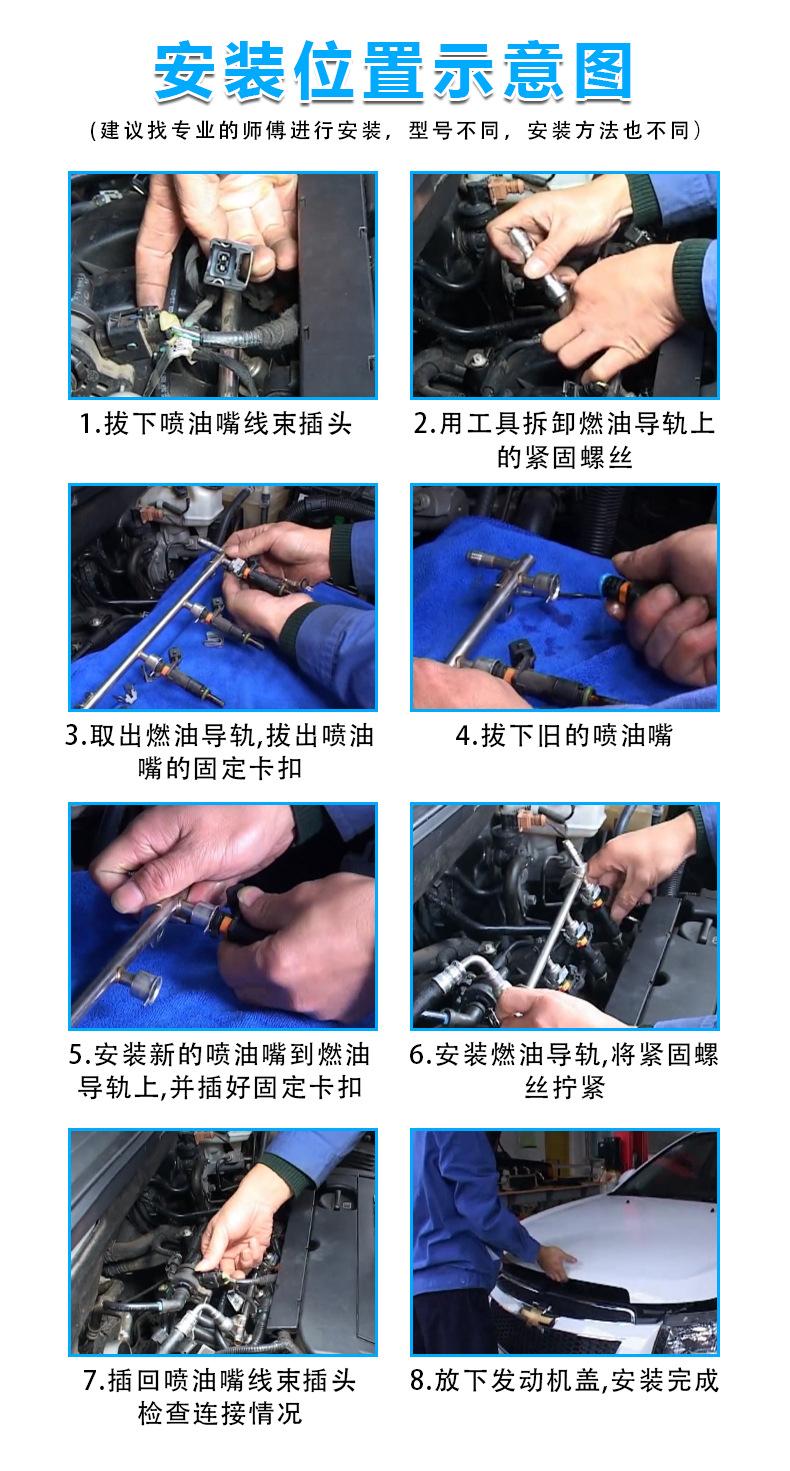 安装位置示意图

（建议找专业的师傅进行安装，型号不同，安装方法也不同）

1.拔下喷油嘴线束插头

2.用工具拆卸燃油导轨上的紧固螺丝

3.取出燃油导轨,拔出喷油嘴的固定卡扣

4.拔下旧的喷油嘴

5.安装新的喷油嘴到燃油导轨上,并插好固定卡扣

6.安装燃油导轨,将紧固螺丝拧紧

7.插回喷油嘴线束插头检查连接情况

8.放下发动机盖,安装完成