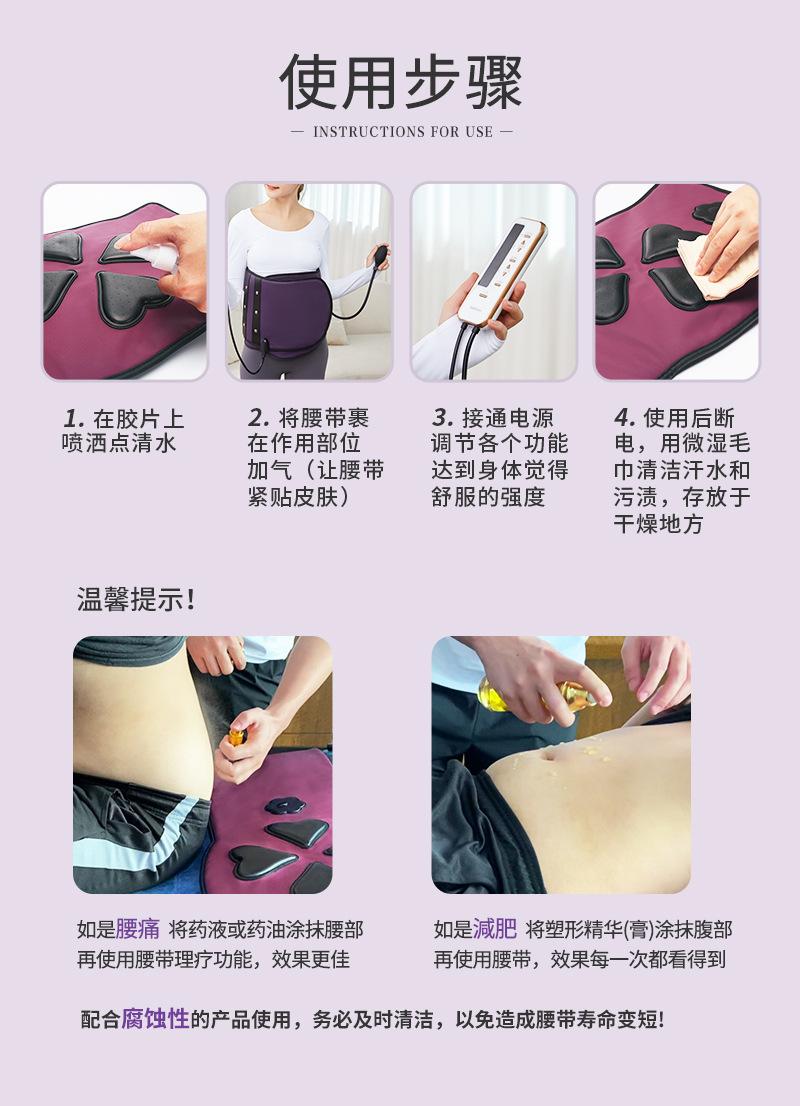 使用步骤

— INSTRUCTIONS FOR USE —

1. 在胶片上喷洒点清水

2. 将腰带裹在作用部位加气（让腰带紧贴皮肤）

3. 接通电源调节各个功能达到身体觉得舒服的强度

4. 使用后断电，用微湿毛巾清洁汗水和污渍，存放于干燥地方

温馨提示！

如是腰痛 将药液或药油涂抹腰部再使用腰带理疗功能，效果更佳

如是减肥 将塑形精华(膏)涂抹腹部再使用腰带，效果每一次都看得到

配合腐蚀性的产品使用，务必及时清洁，以免造成腰带寿命变短！