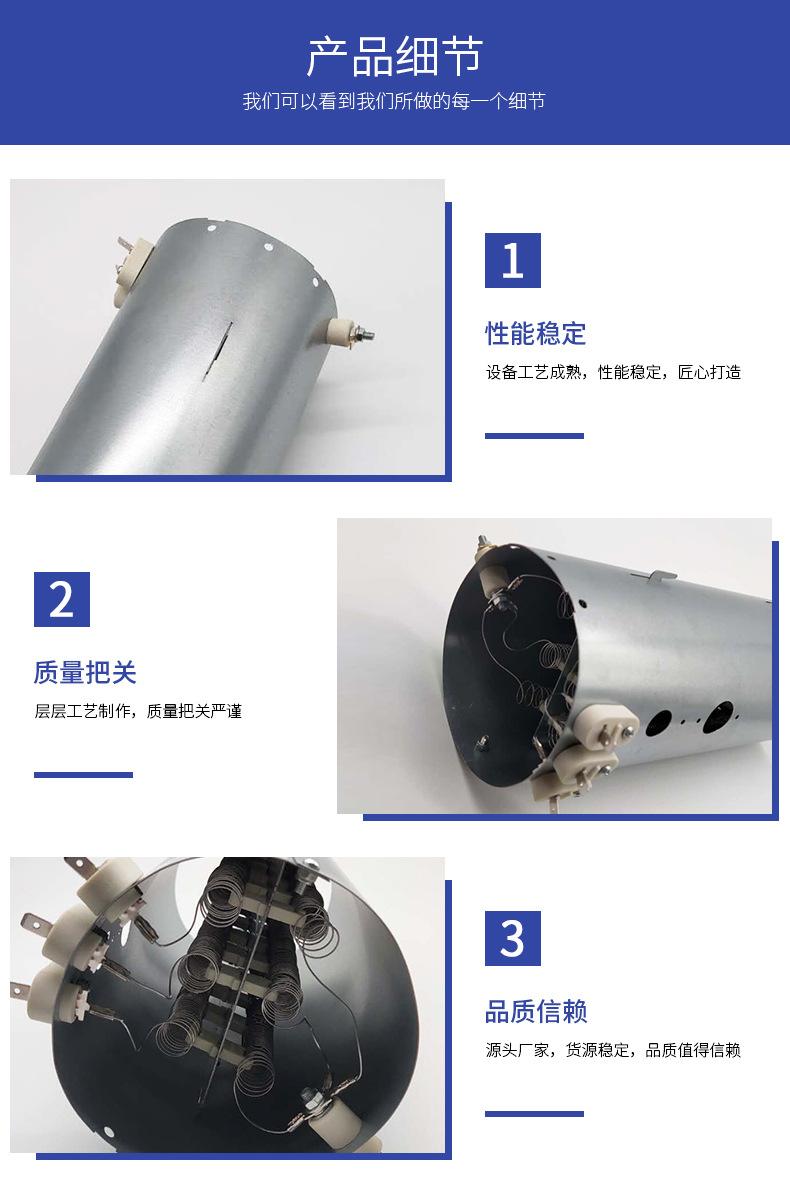 产品细节
我们可以看到我们所做的每一个细节

1
性能稳定
设备工艺成熟，性能稳定，匠心打造

2
质量把关
层层工艺制作，质量把关严谨

3
品质信赖
源头厂家，货源稳定，品质值得信赖