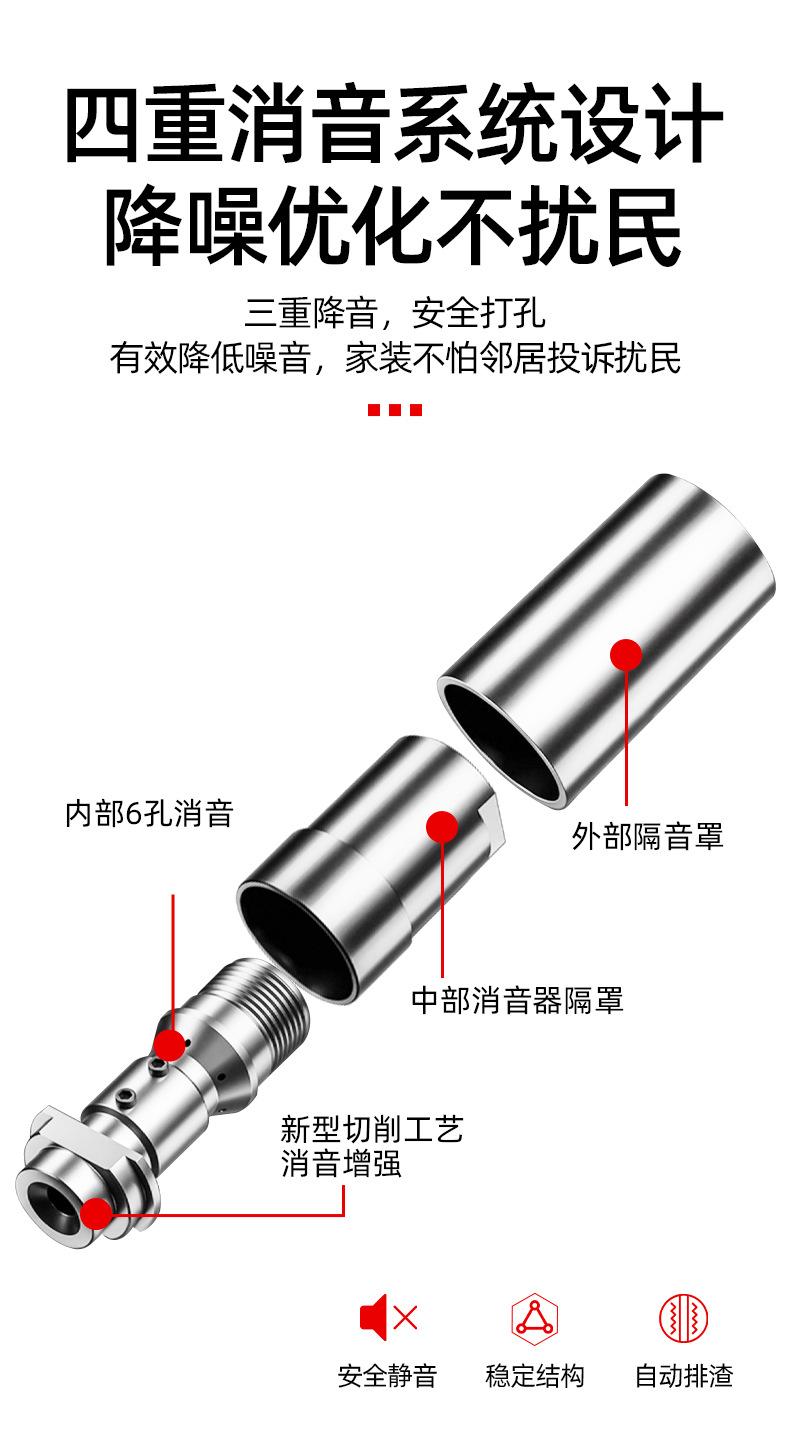 四重消音系统设计
降噪优化不扰民

三重降音，安全打孔
有效降低噪音，家装不怕邻居投诉扰民

内部6孔消音

外部隔音罩

中部消音器隔罩

新型切削工艺
消音增强

安全静音

稳定结构

自动排渣