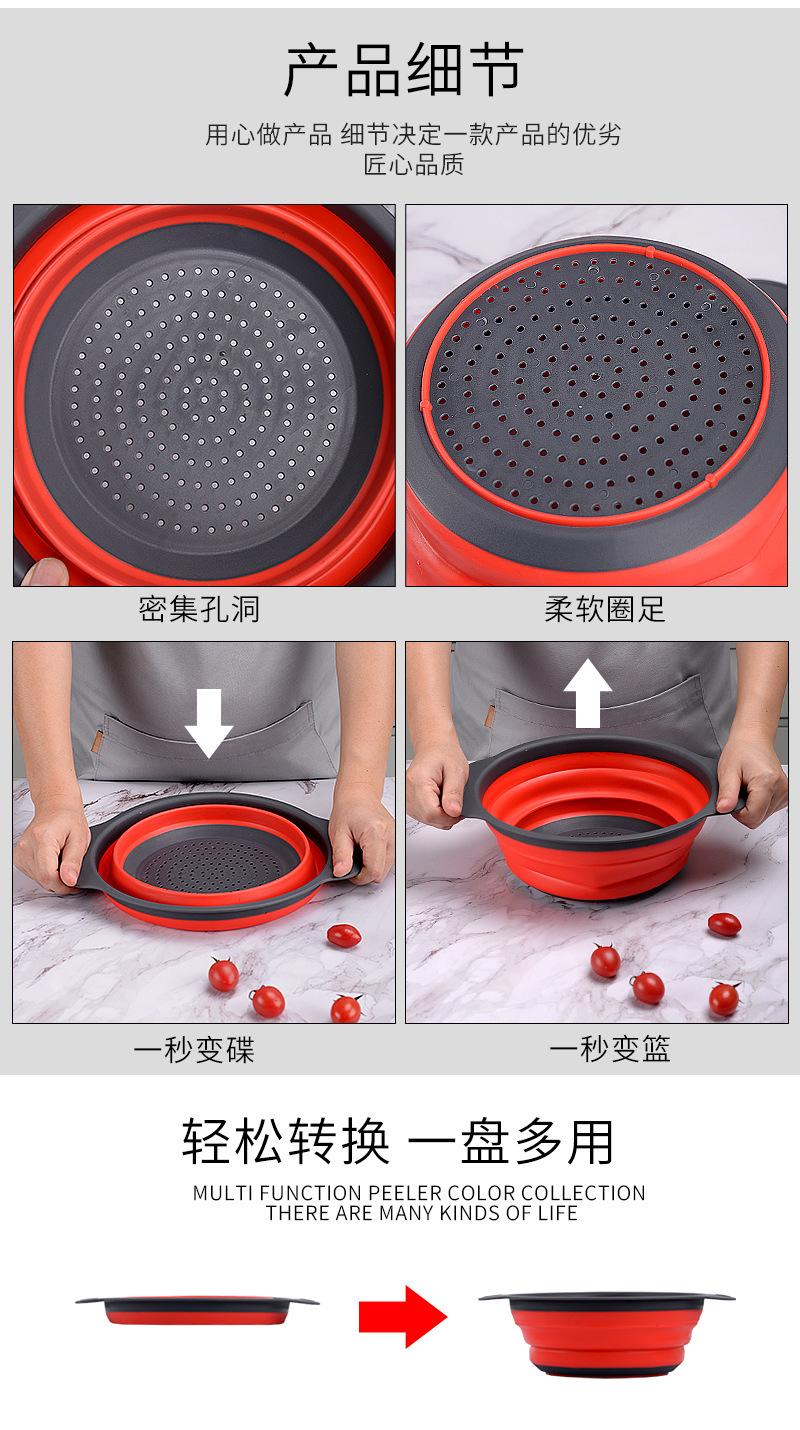 产品细节

用心做产品 细节决定一款产品的优劣
匠心品质

密集孔洞

柔软圈足

一秒变碟

一秒变篮

轻松转换 一盘多用

MULTI FUNCTION PEELER COLOR COLLECTION
THERE ARE MANY KINDS OF LIFE