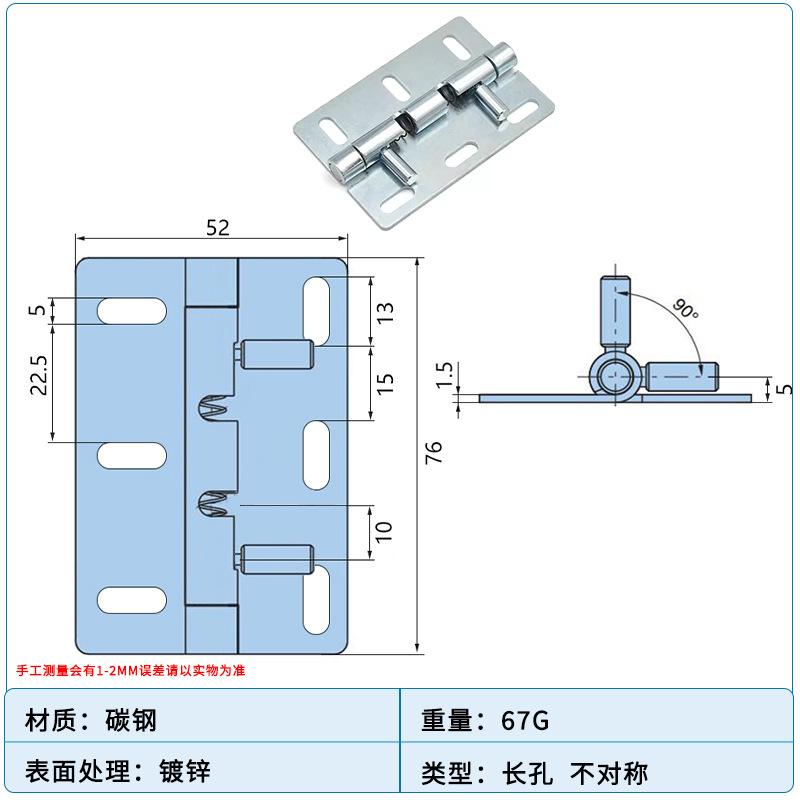 52

5

22.5

13

15

10

76

90°

1.5

5

手工测量会有1-2MM误差请以实物为准

| 材质：碳钢 | 重量：67G |
|---|---|
| 表面处理：镀锌 | 类型：长孔 不对称 |