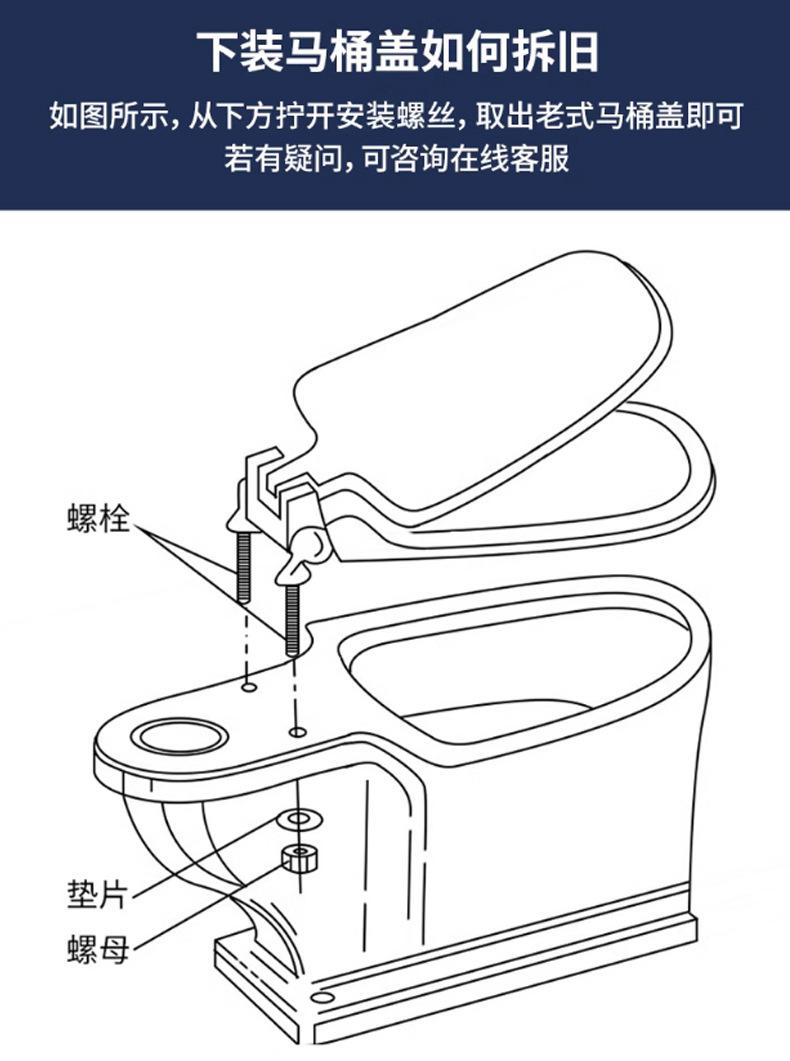 下装马桶盖如何拆旧

如图所示，从下方拧开安装螺丝，取出老式马桶盖即可
若有疑问，可咨询在线客服

螺栓

垫片

螺母