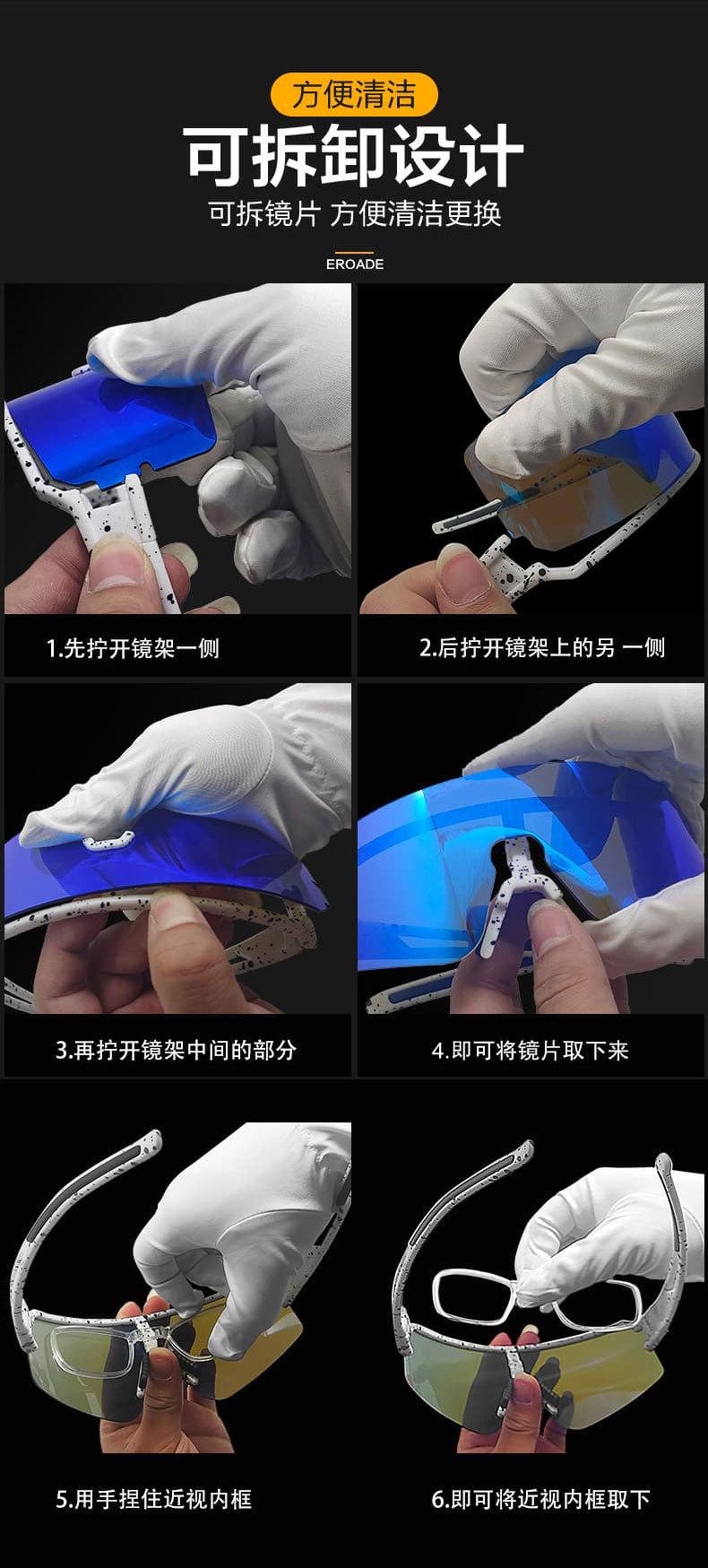 方便清洁

可拆卸设计

可拆镜片 方便清洁更换

EROADE

1.先拧开镜架一侧

2.后拧开镜架上的另 一侧

3.再拧开镜架中间的部分

4.即可将镜片取下来

5.用手捏住近视内框

6.即可将近视内框取下