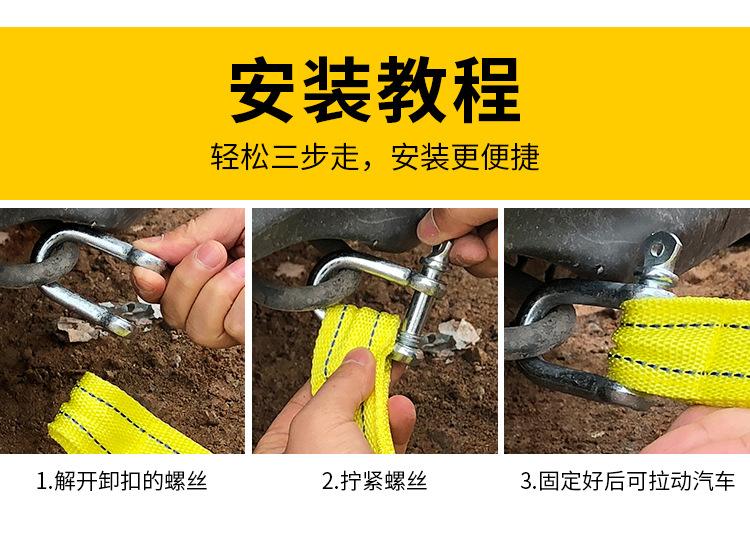 安装教程

轻松三步走，安装更便捷

1.解开卸扣的螺丝

2.拧紧螺丝

3.固定好后可拉动汽车