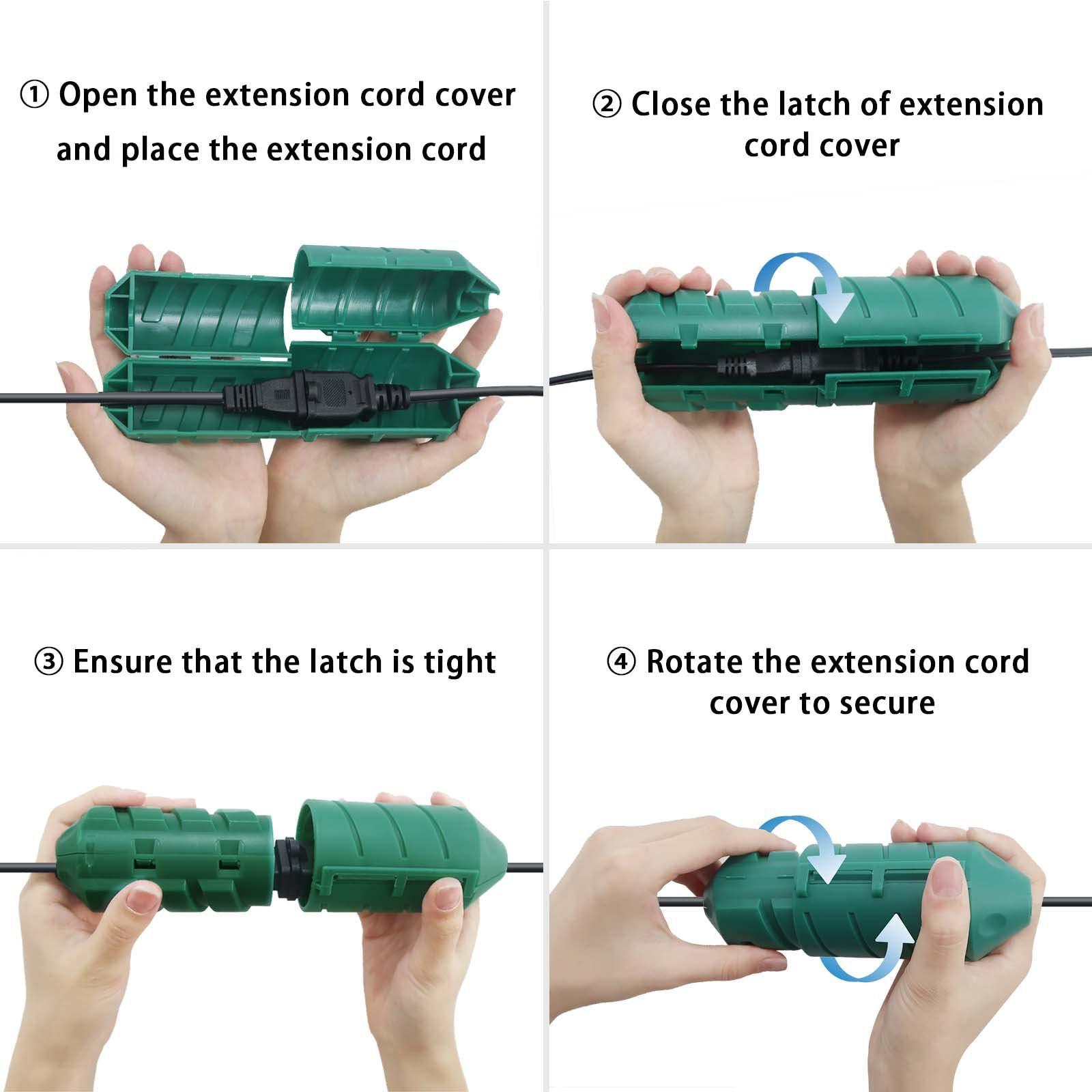 ① Open the extension cord cover and place the extension cord

② Close the latch of extension cord cover

③ Ensure that the latch is tight

④ Rotate the extension cord cover to secure