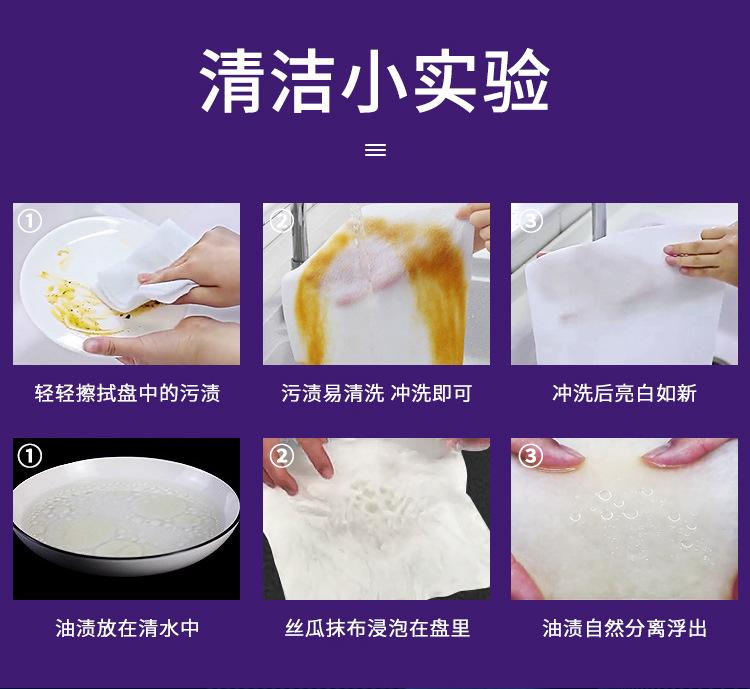 清洁小实验

①
轻轻擦拭盘中的污渍

②
污渍易清洗 冲洗即可

③
冲洗后亮白如新

①
油渍放在清水中

②
丝瓜抹布浸泡在盘里

③
油渍自然分离浮出