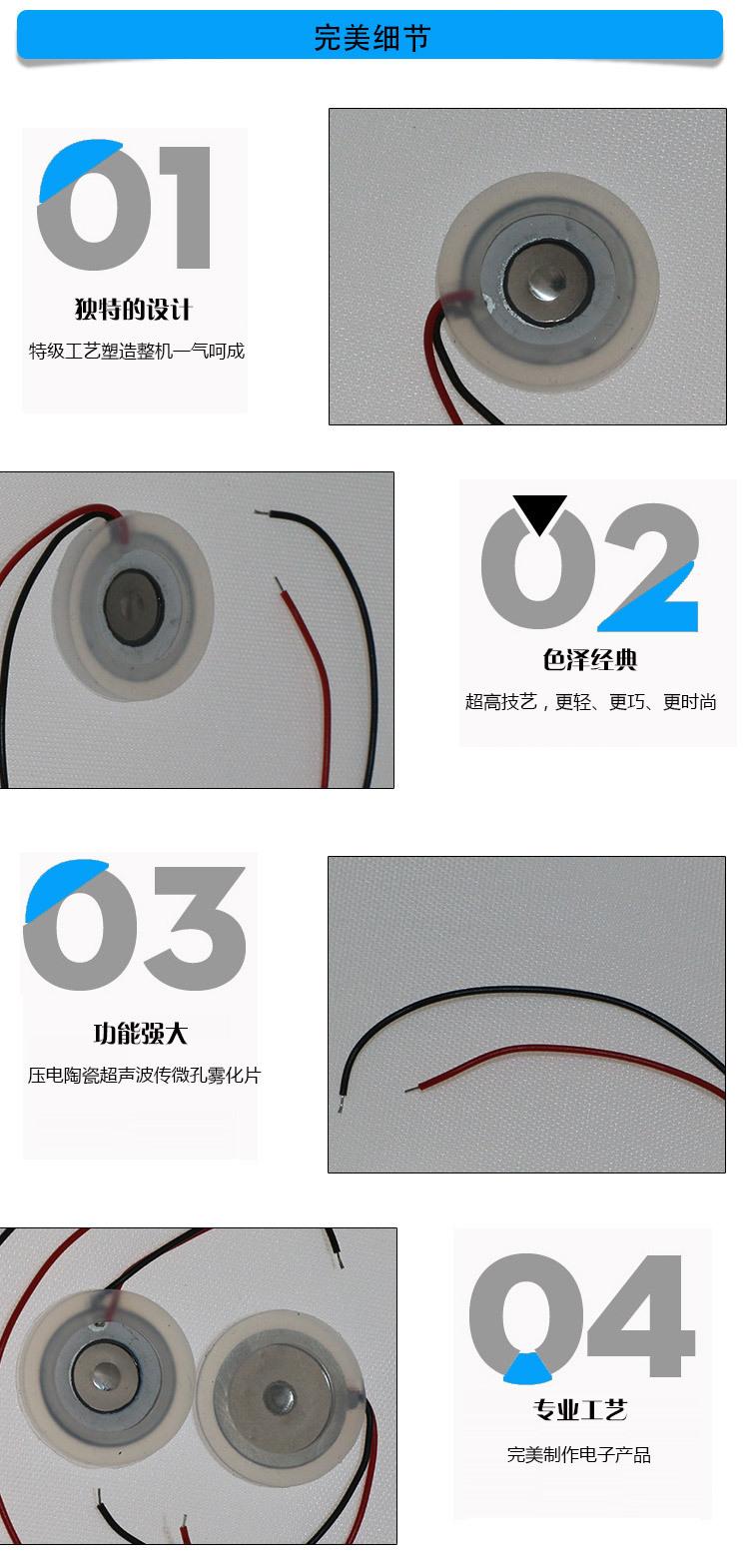 完美细节

01

独特的设计

特级工艺塑造整机一气呵成

02

色泽经典

超高技艺，更轻、更巧、更时尚

03

功能强大

压电陶瓷超声波传微孔雾化片

04

专业工艺

完美制作电子产品