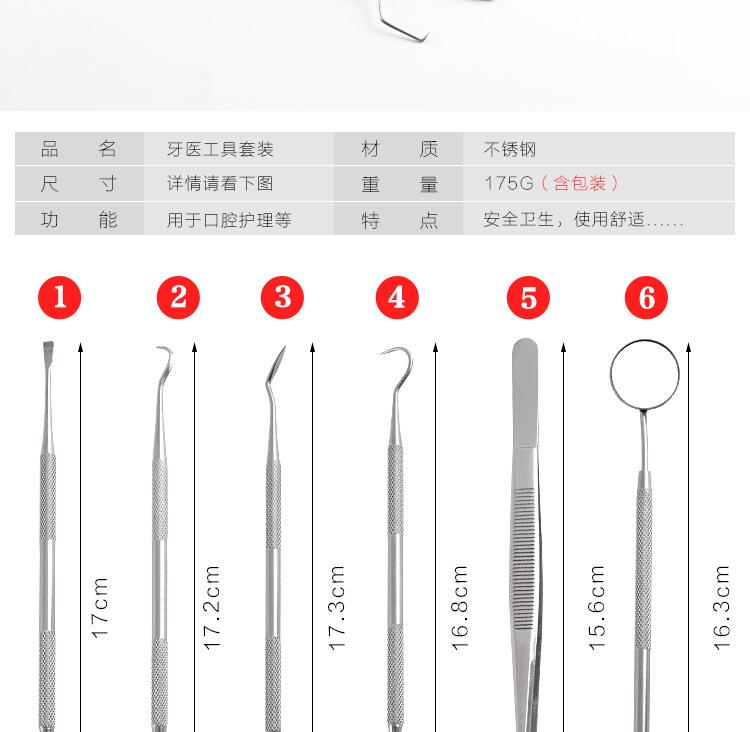 | 品　名 | 牙医工具套装 | 材　质 | 不锈钢 |
|---|---|---|---|
| 尺　寸 | 详情请看下图 | 重　量 | 175G（含包装） |
| 功　能 | 用于口腔护理等 | 特　点 | 安全卫生，使用舒适...... |

1
17cm

2
17.2cm

3
17.3cm

4
16.8cm

5
15.6cm

6
16.3cm