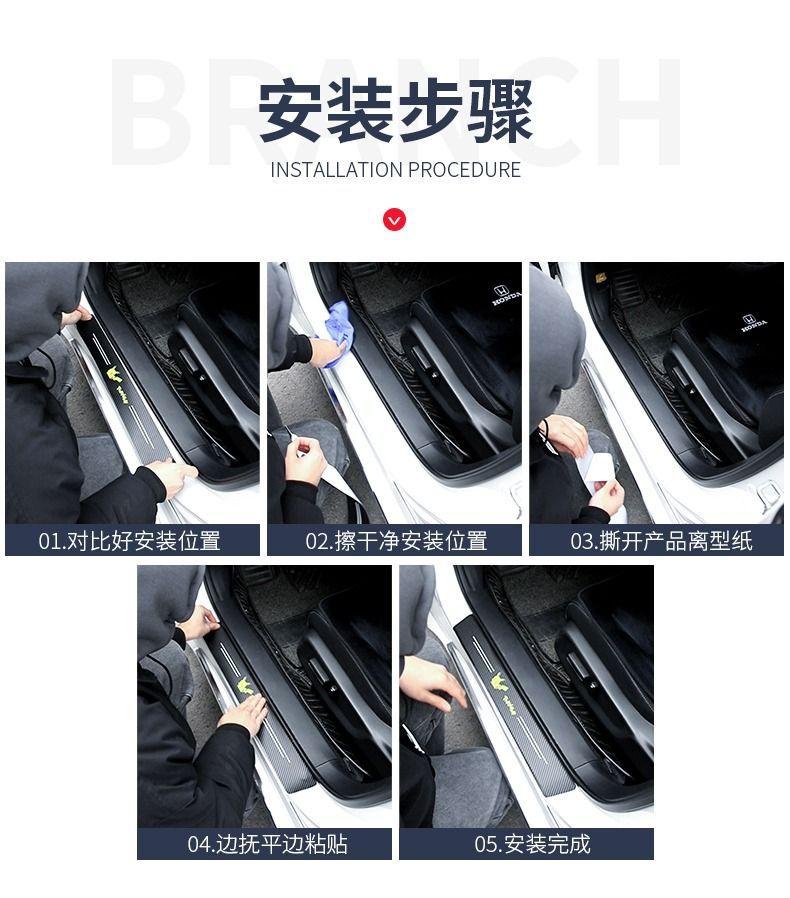 BRANCH

安装步骤

INSTALLATION PROCEDURE

HONDA

HONDA

01.对比好安装位置

02.擦干净安装位置

03.撕开产品离型纸

04.边抚平边粘贴

05.安装完成