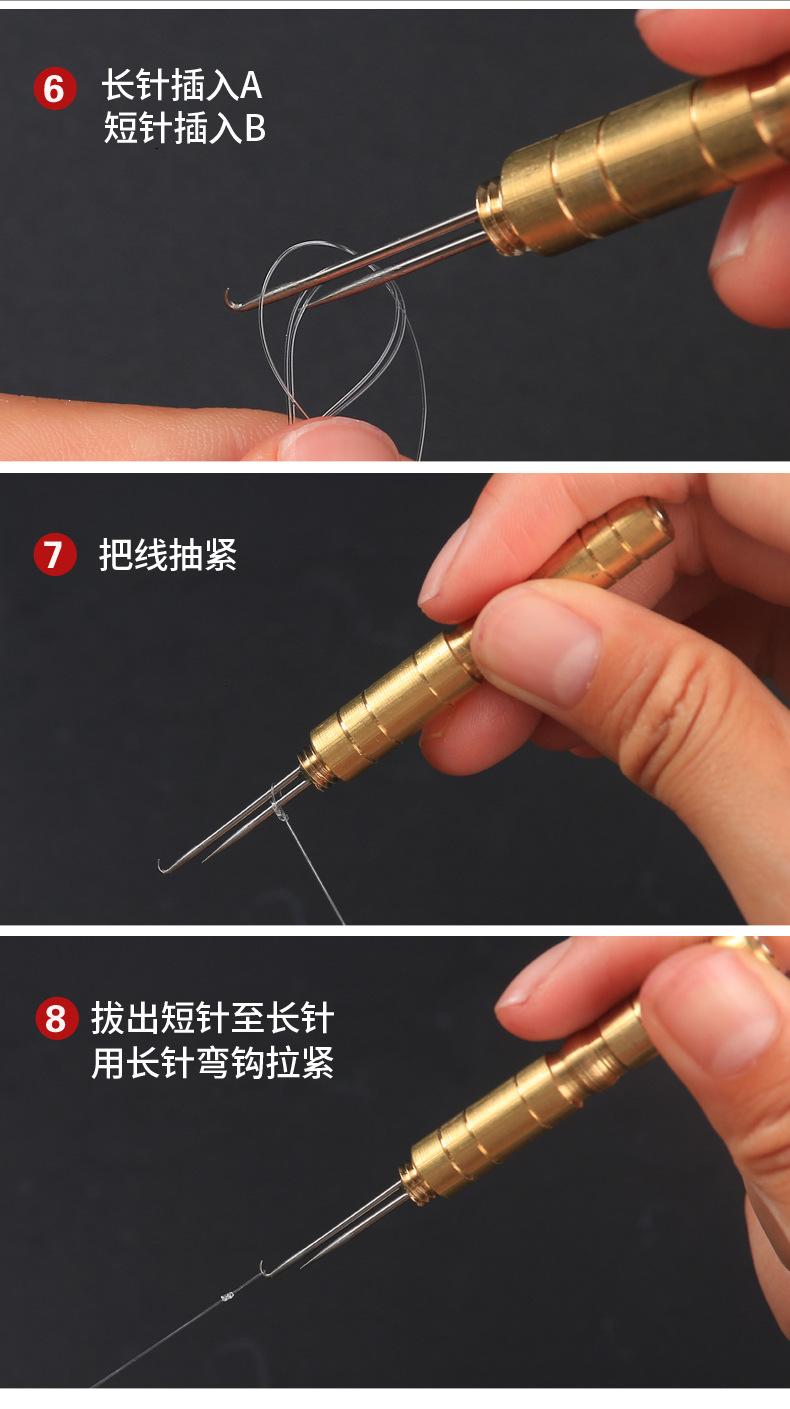 6 长针插入A
短针插入B

7 把线抽紧

8 拔出短针至长针
用长针弯钩拉紧