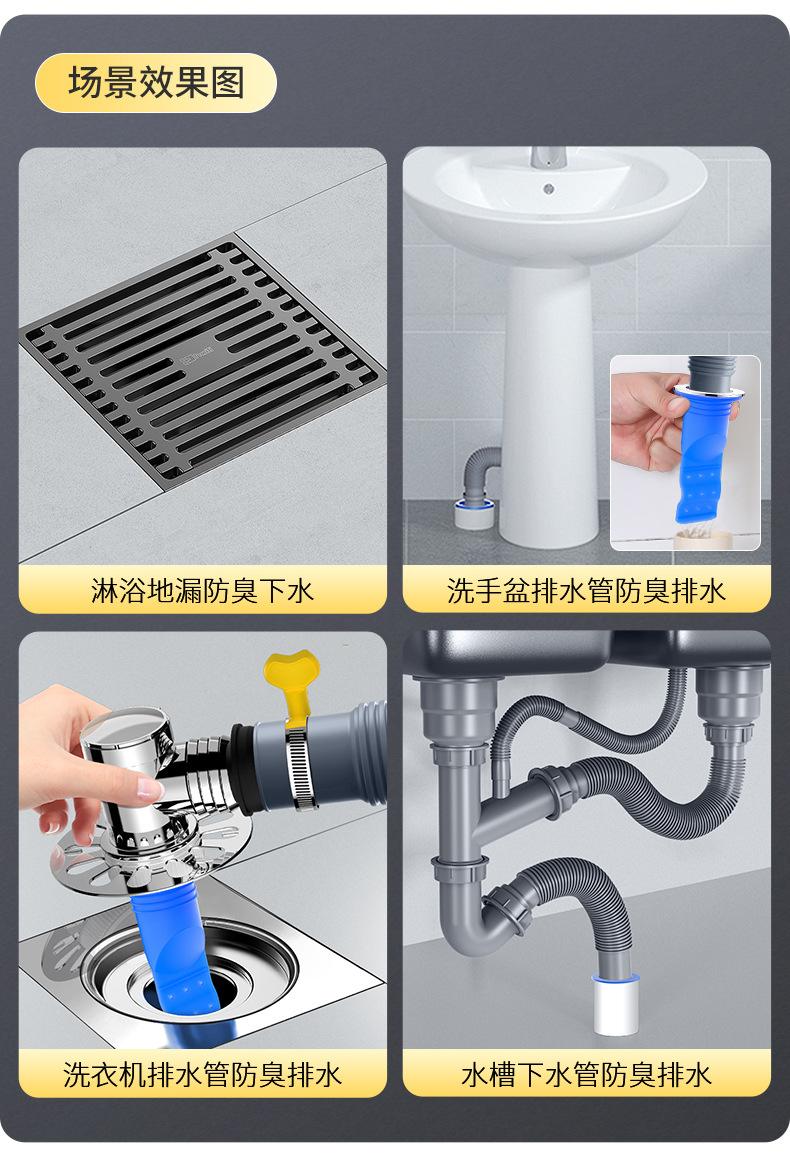 场景效果图

淋浴地漏防臭下水

洗手盆排水管防臭排水

洗衣机排水管防臭排水

水槽下水管防臭排水