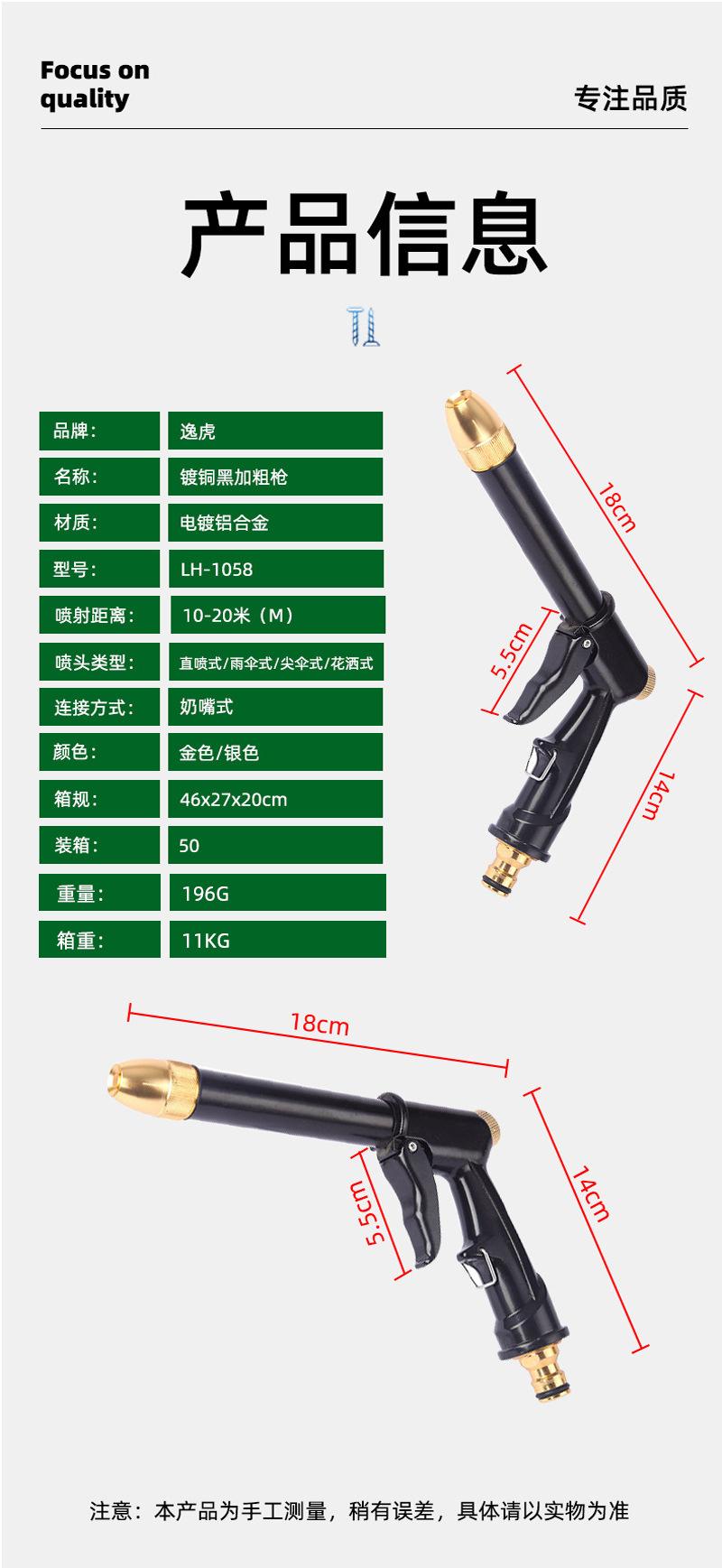 Focus on quality

专注品质

产品信息

| 品牌： | 逸虎 |
|---|---|
| 名称： | 镀铜黑加粗枪 |
| 材质： | 电镀铝合金 |
| 型号： | LH-1058 |
| 喷射距离： | 10-20米（M） |
| 喷头类型： | 直喷式/雨伞式/尖伞式/花洒式 |
| 连接方式： | 奶嘴式 |
| 颜色： | 金色/银色 |
| 箱规： | 46x27x20cm |
| 装箱： | 50 |
| 重量： | 196G |
| 箱重： | 11KG |

18cm
5.5cm
14cm

18cm
5.5cm
14cm

注意：本产品为手工测量，稍有误差，具体请以实物为准