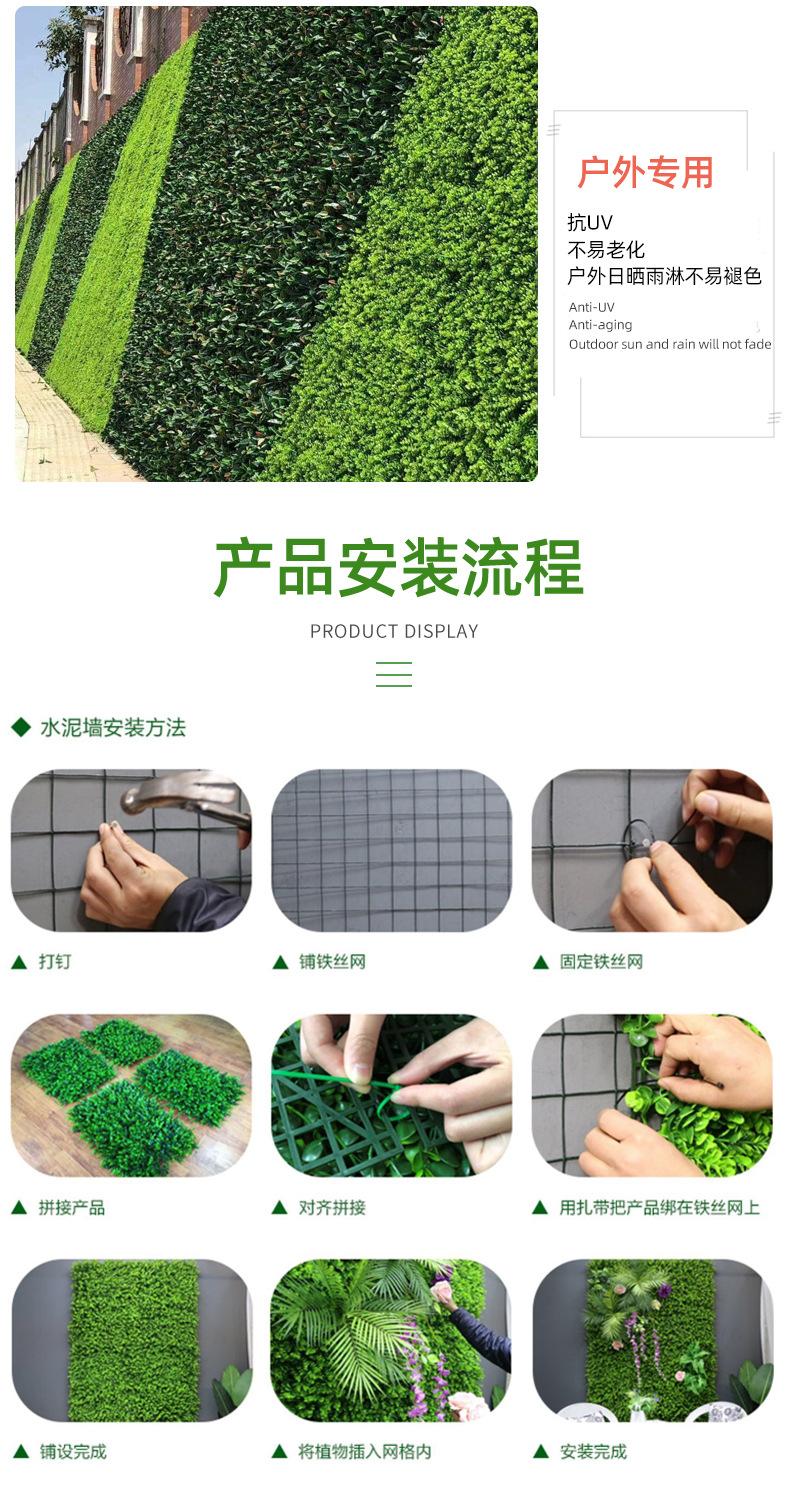 户外专用

抗UV
不易老化
户外日晒雨淋不易褪色

Anti-UV
Anti-aging
Outdoor sun and rain will not fade

产品安装流程

PRODUCT DISPLAY

◆ 水泥墙安装方法

▲ 打钉

▲ 铺铁丝网

▲ 固定铁丝网

▲ 拼接产品

▲ 对齐拼接

▲ 用扎带把产品绑在铁丝网上

▲ 铺设完成

▲ 将植物插入网格内

▲ 安装完成