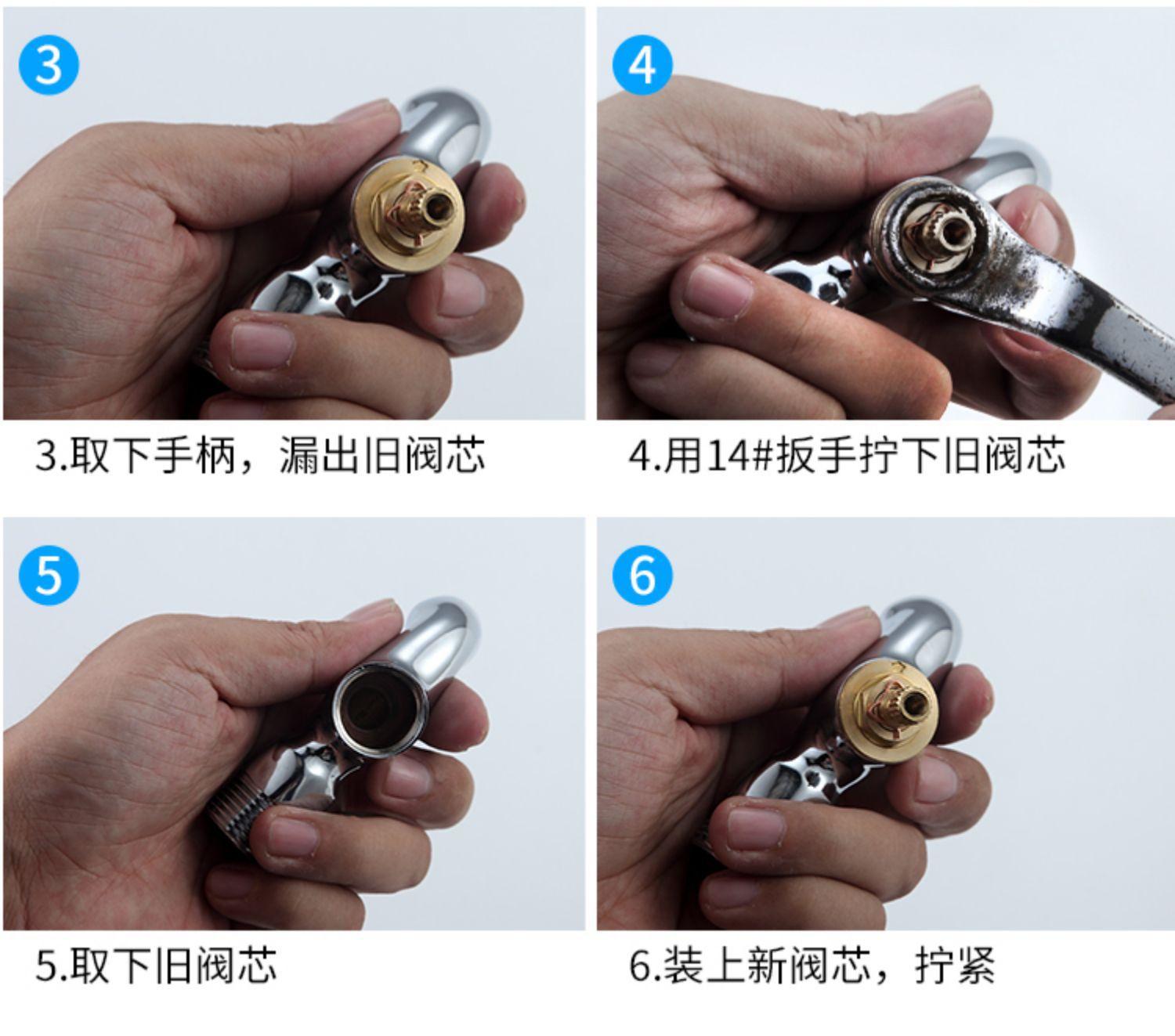 3

3.取下手柄，漏出旧阀芯

4

4.用14#扳手拧下旧阀芯

5

5.取下旧阀芯

6

6.装上新阀芯，拧紧