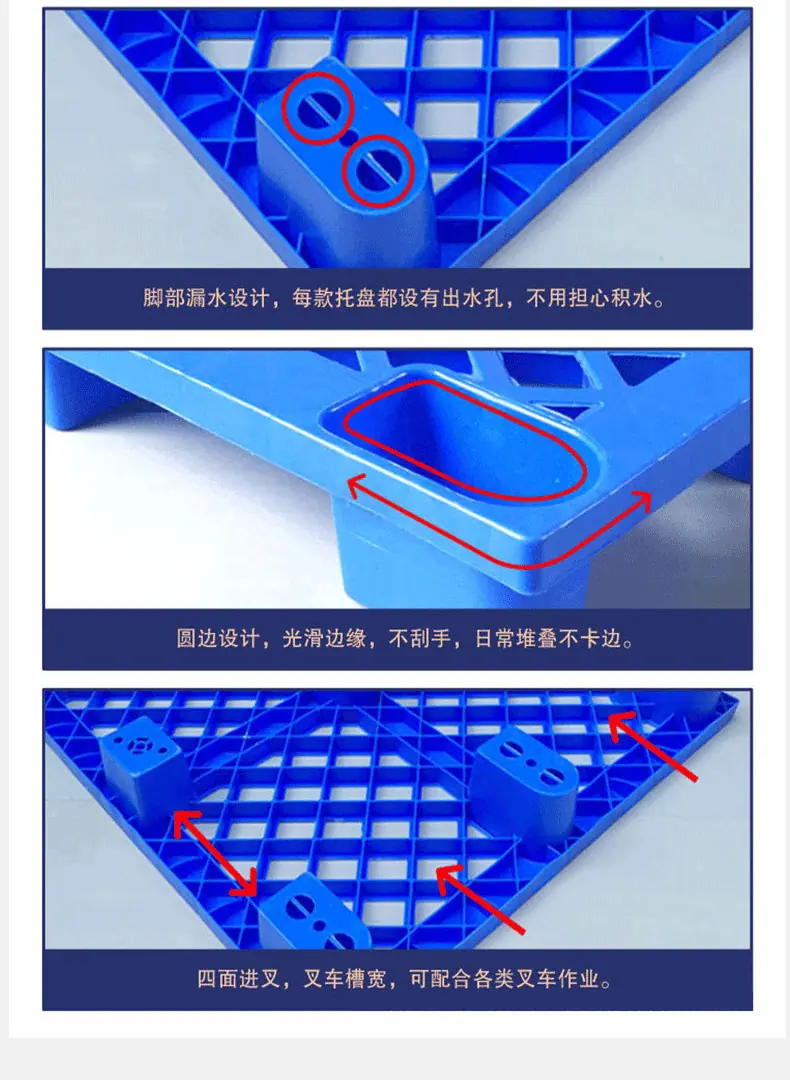 脚部漏水设计，每款托盘都设有出水孔，不用担心积水。

圆边设计，光滑边缘，不刮手，日常堆叠不卡边。

四面进叉，叉车槽宽，可配合各类叉车作业。