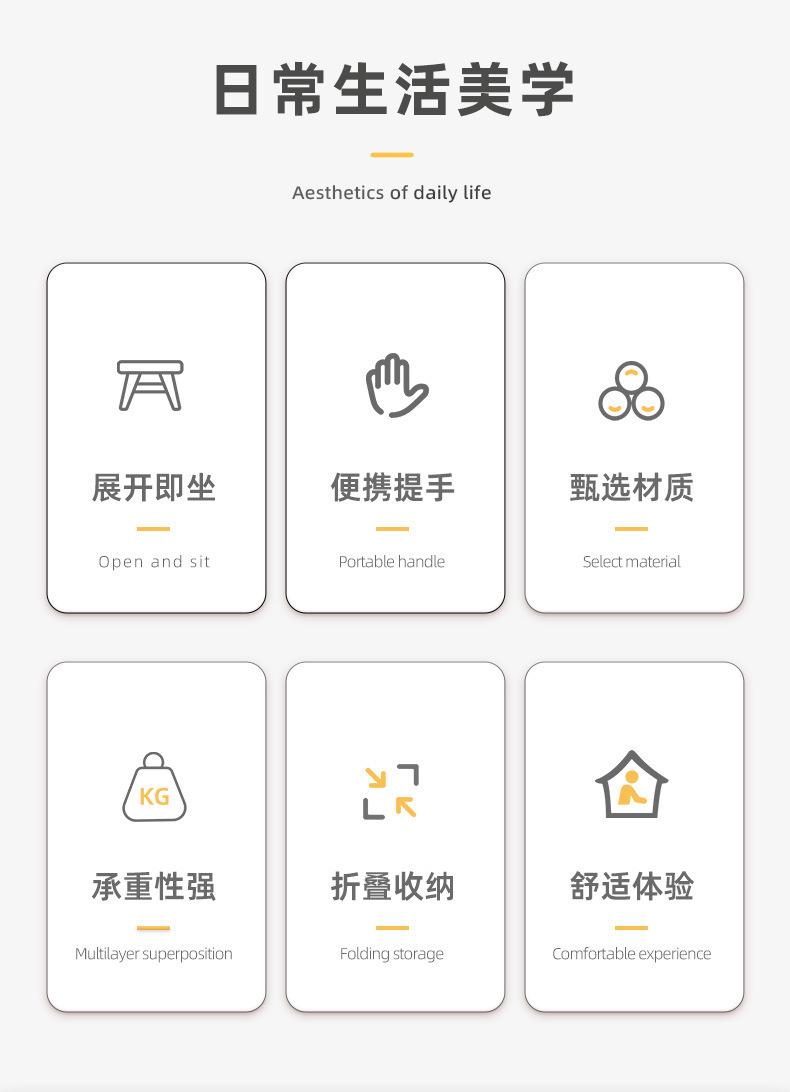 日常生活美学

Aesthetics of daily life

展开即坐

Open and sit

便携提手

Portable handle

甄选材质

Select material

KG

承重性强

Multilayer superposition

折叠收纳

Folding storage

舒适体验

Comfortable experience