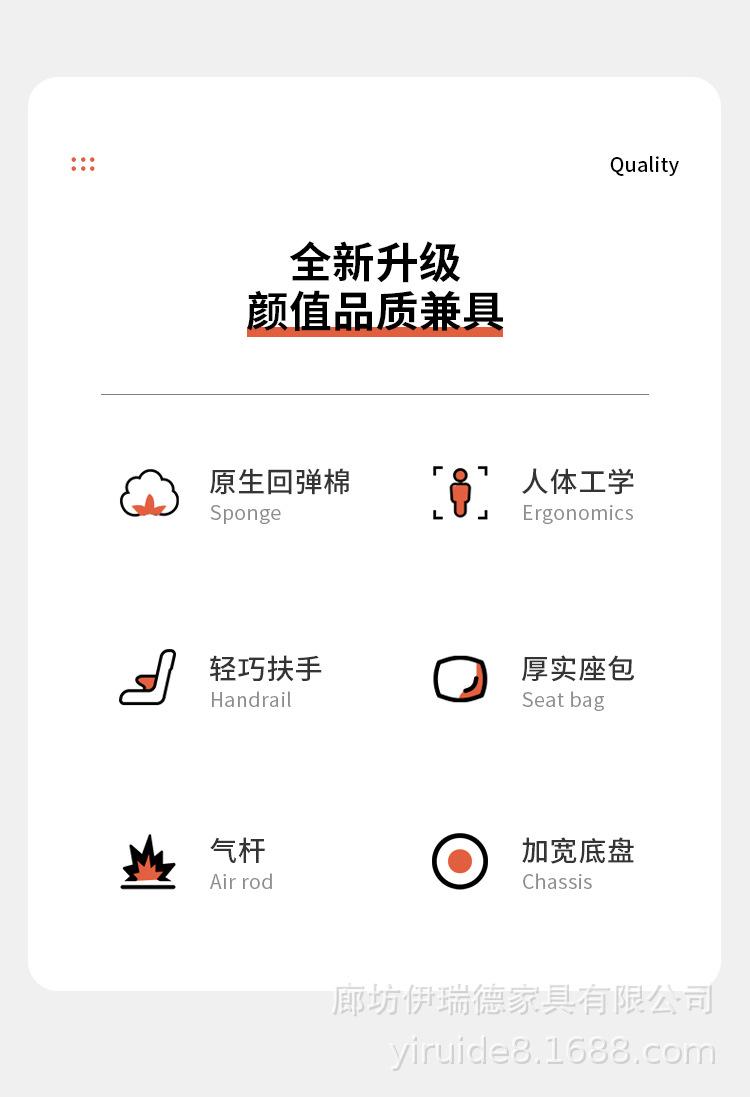 Quality

全新升级
颜值品质兼具

原生回弹棉
Sponge

人体工学
Ergonomics

轻巧扶手
Handrail

厚实座包
Seat bag

气杆
Air rod

加宽底盘
Chassis

廊坊伊瑞德家具有限公司
yiruide8.1688.com