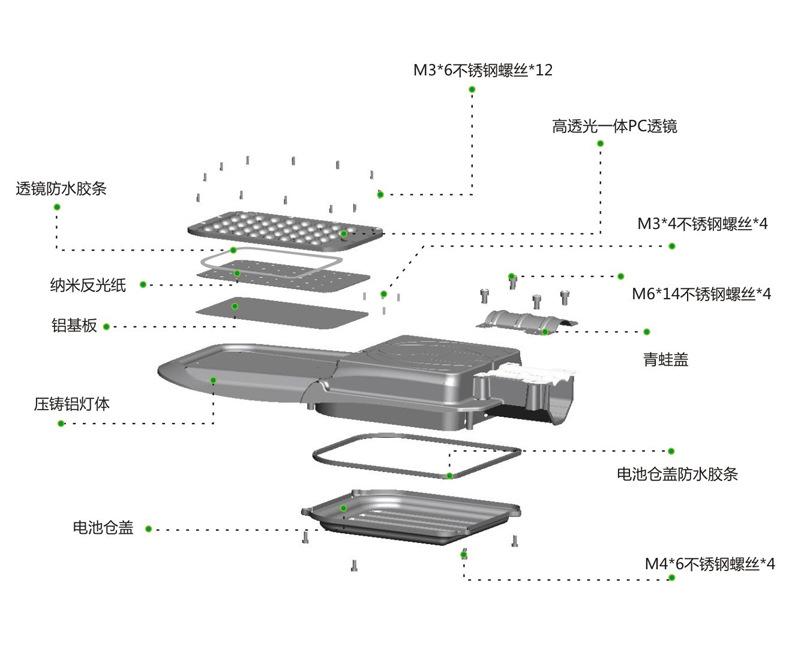 M3*6不锈钢螺丝*12

高透光一体PC透镜

透镜防水胶条

M3*4不锈钢螺丝*4

纳米反光纸

M6*14不锈钢螺丝*4

铝基板

青蛙盖

压铸铝灯体

电池仓盖防水胶条

电池仓盖

M4*6不锈钢螺丝*4