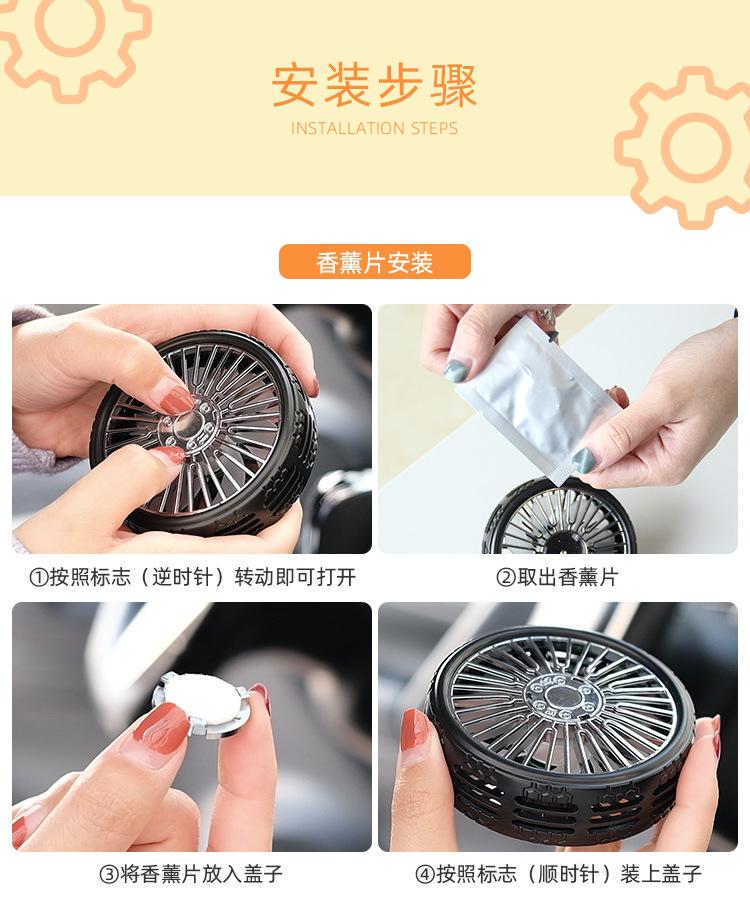 安装步骤
INSTALLATION STEPS

香薰片安装

①按照标志（逆时针）转动即可打开

②取出香薰片

③将香薰片放入盖子

④按照标志（顺时针）装上盖子