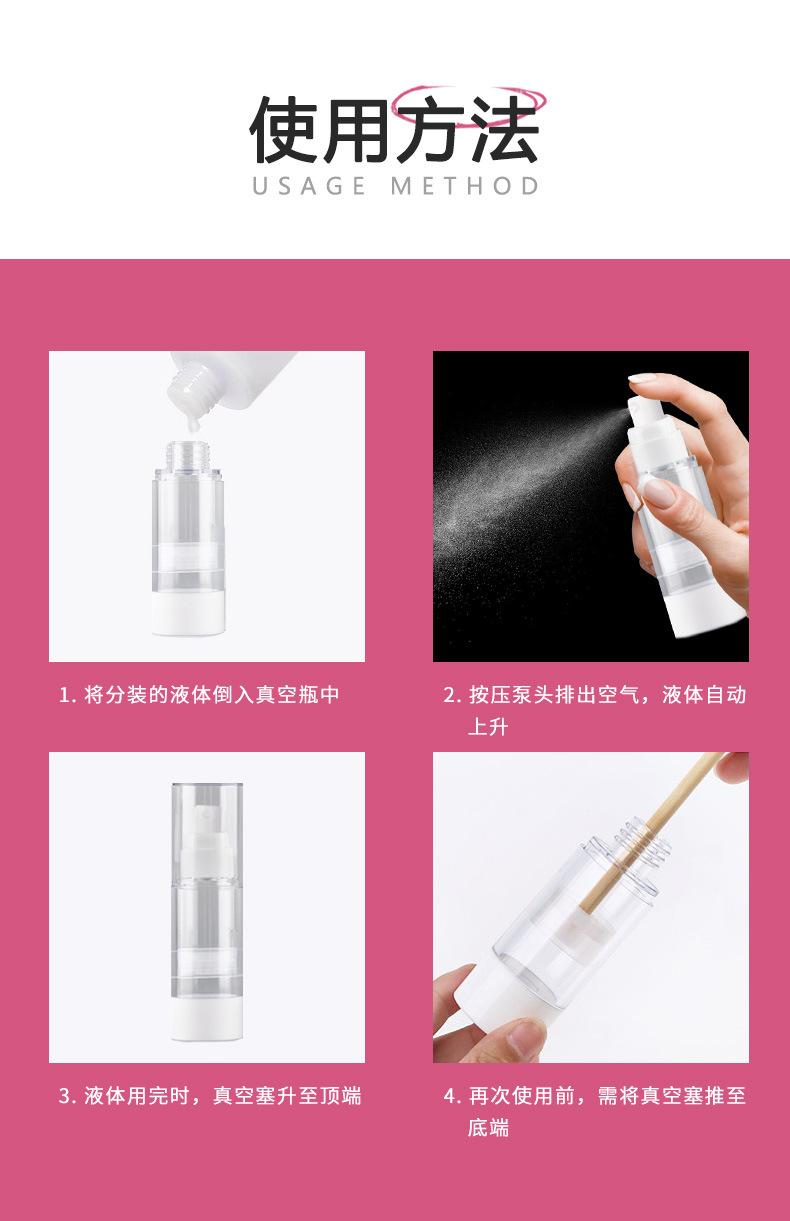 使用方法
USAGE METHOD

1. 将分装的液体倒入真空瓶中

2. 按压泵头排出空气，液体自动上升

3. 液体用完时，真空塞升至顶端

4. 再次使用前，需将真空塞推至底端