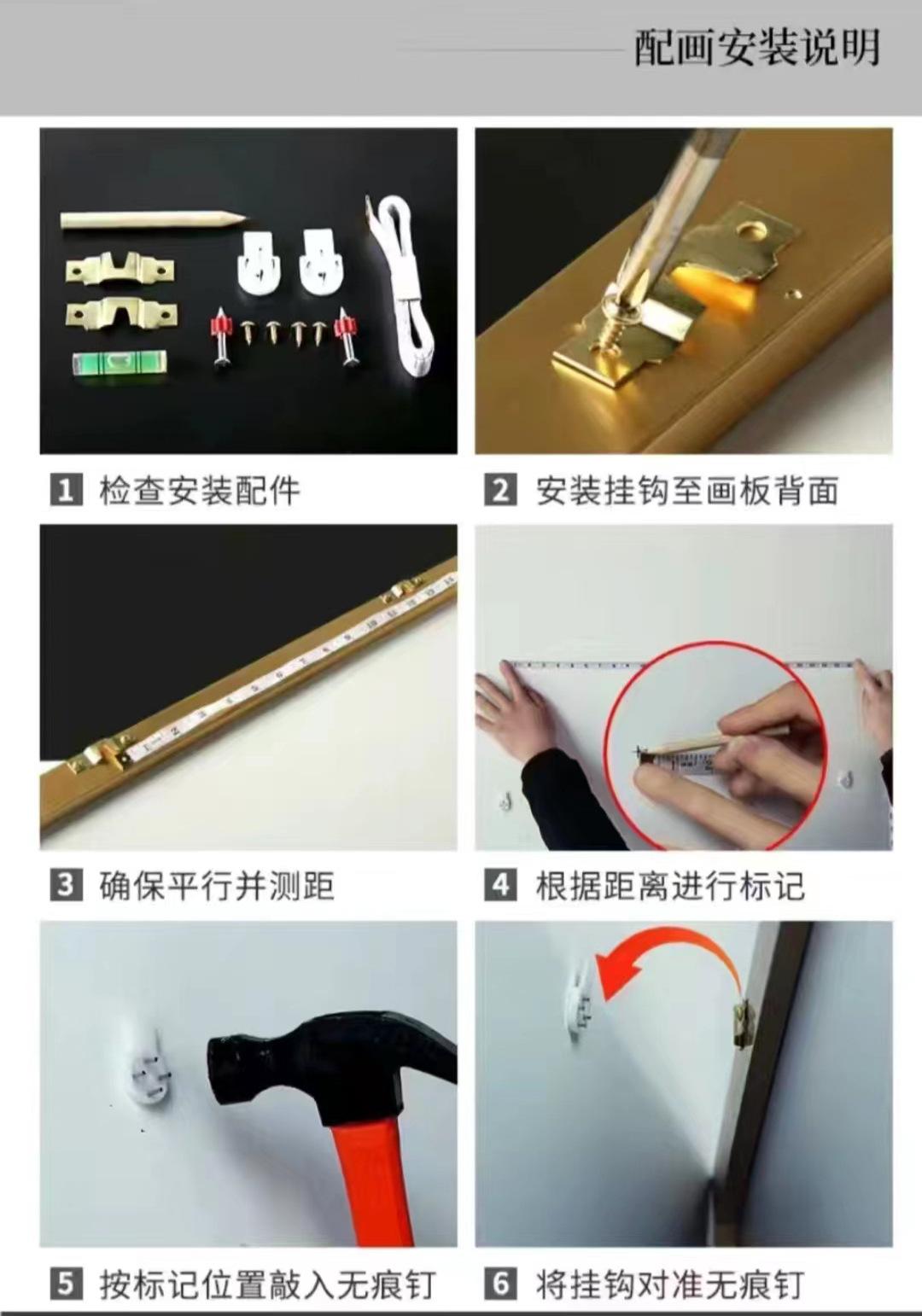 配画安装说明

1 检查安装配件

2 安装挂钩至画板背面

3 确保平行并测距

4 根据距离进行标记

5 按标记位置敲入无痕钉

6 将挂钩对准无痕钉