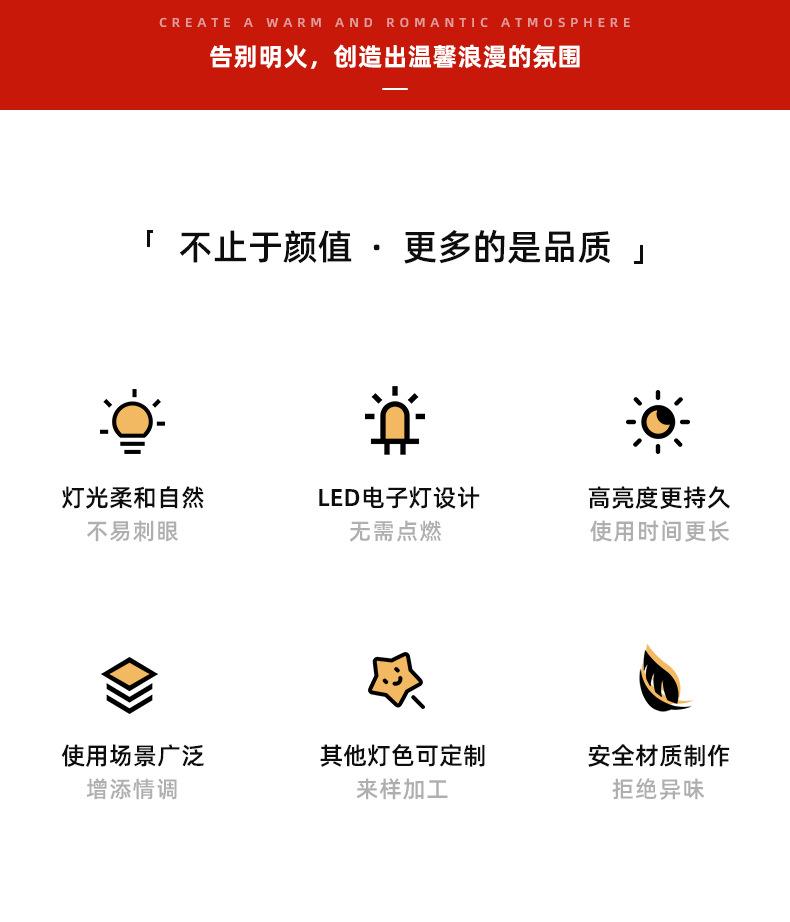 CREATE A WARM AND ROMANTIC ATMOSPHERE

告别明火，创造出温馨浪漫的氛围

「 不止于颜值 · 更多的是品质 」

灯光柔和自然
不易刺眼

LED电子灯设计
无需点燃

高亮度更持久
使用时间更长

使用场景广泛
增添情调

其他灯色可定制
来样加工

安全材质制作
拒绝异味