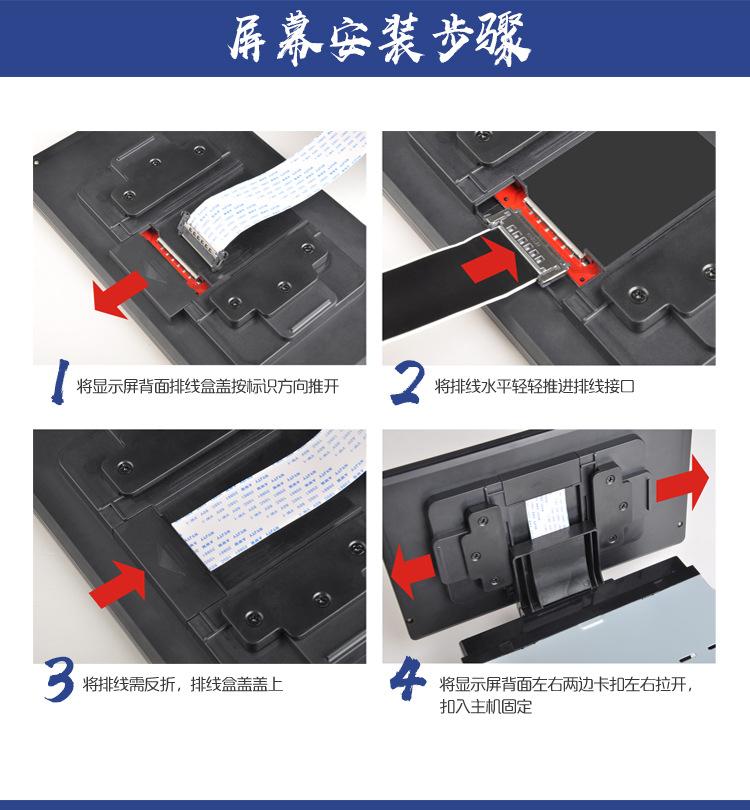 屏幕安装步骤

1 将显示屏背面排线盒盖按标识方向推开

2 将排线水平轻轻推进排线接口

3 将排线需反折，排线盒盖盖上

4 将显示屏背面左右两边卡扣左右拉开，扣入主机固定