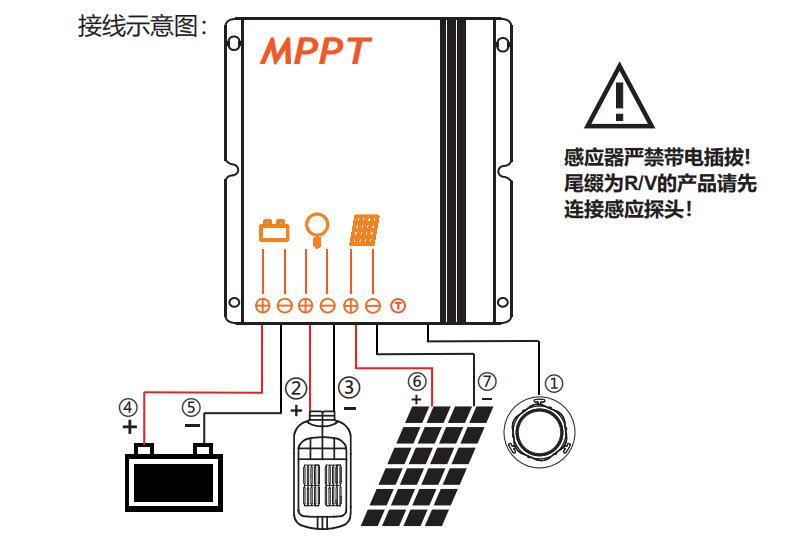 接线示意图:

MPPT

感应器严禁带电插拔!
尾缀为R/V的产品请先
连接感应探头!

⊕ ⊖ ⊕ ⊖ ⊕ ⊖ T

④
+
⑤
−
②
+
③
−
⑥
+
⑦
−
①