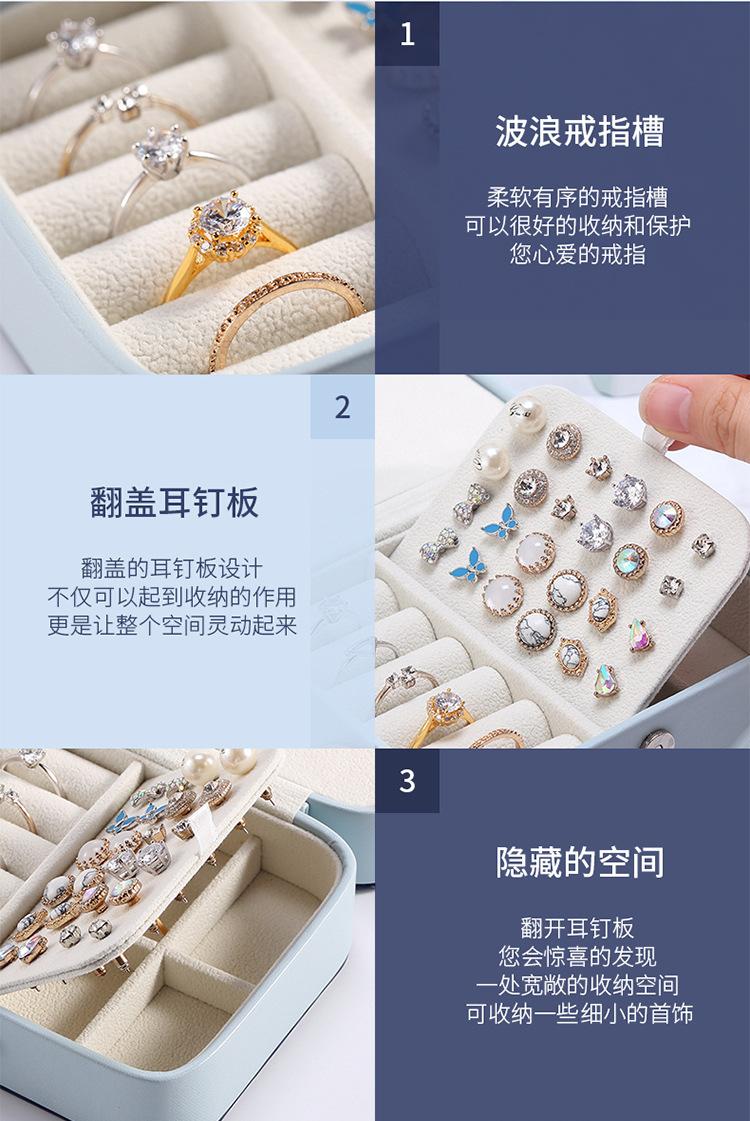 1

波浪戒指槽

柔软有序的戒指槽
可以很好的收纳和保护
您心爱的戒指

2

翻盖耳钉板

翻盖的耳钉板设计
不仅可以起到收纳的作用
更是让整个空间灵动起来

3

隐藏的空间

翻开耳钉板
您会惊喜的发现
一处宽敞的收纳空间
可收纳一些细小的首饰