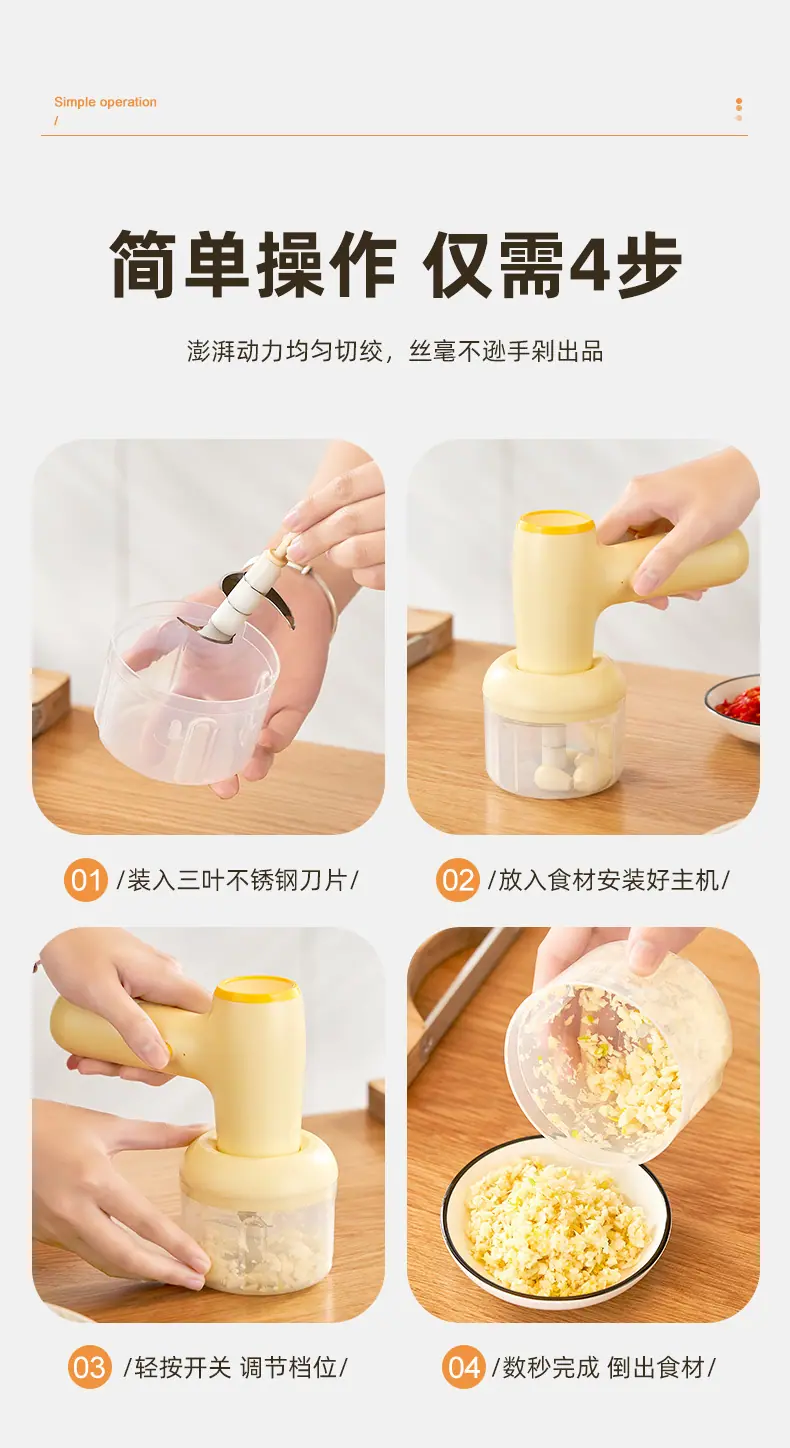 Simple operation
/

简单操作 仅需4步

澎湃动力均匀切绞，丝毫不逊手剁出品

01 /装入三叶不锈钢刀片/

02 /放入食材安装好主机/

03 /轻按开关 调节档位/

04 /数秒完成 倒出食材/