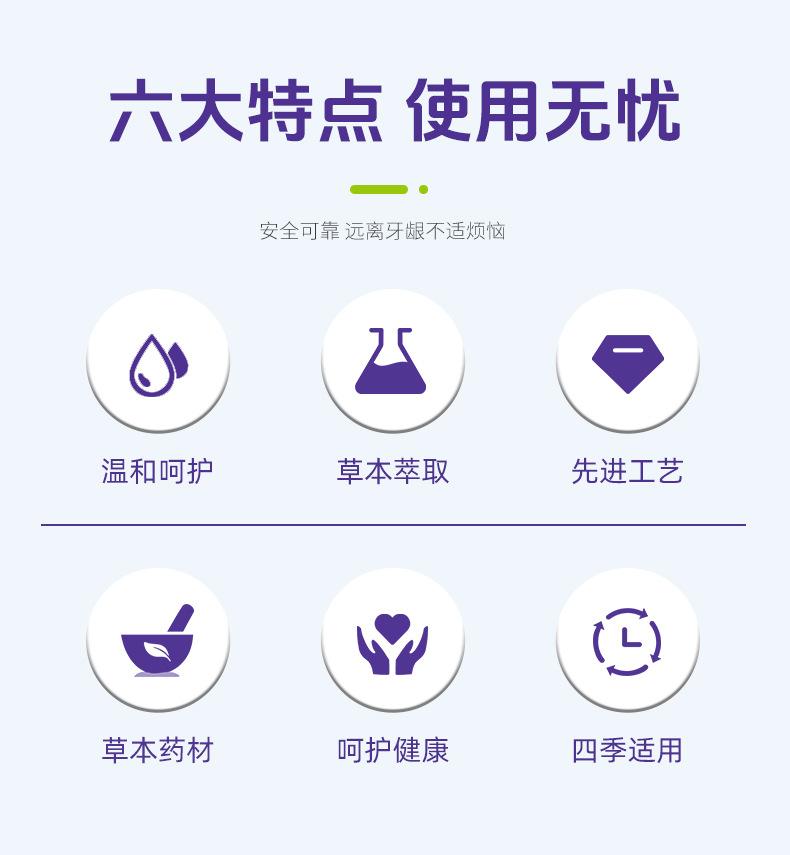 六大特点 使用无忧

安全可靠 远离牙龈不适烦恼

温和呵护

草本萃取

先进工艺

草本药材

呵护健康

四季适用