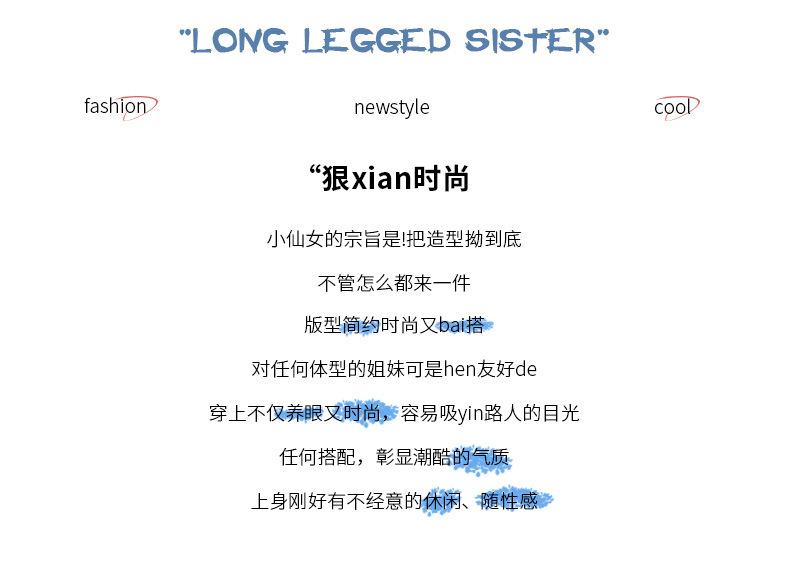 "LONG LEGGED SISTER"

fashion newstyle cool

“狠xian时尚

小仙女的宗旨是!把造型拗到底

不管怎么都来一件

版型简约时尚又bai搭

对任何体型的姐妹可是hen友好de

穿上不仅养眼又时尚，容易吸yin路人的目光

任何搭配，彰显潮酷的气质

上身刚好有不经意的休闲、随性感