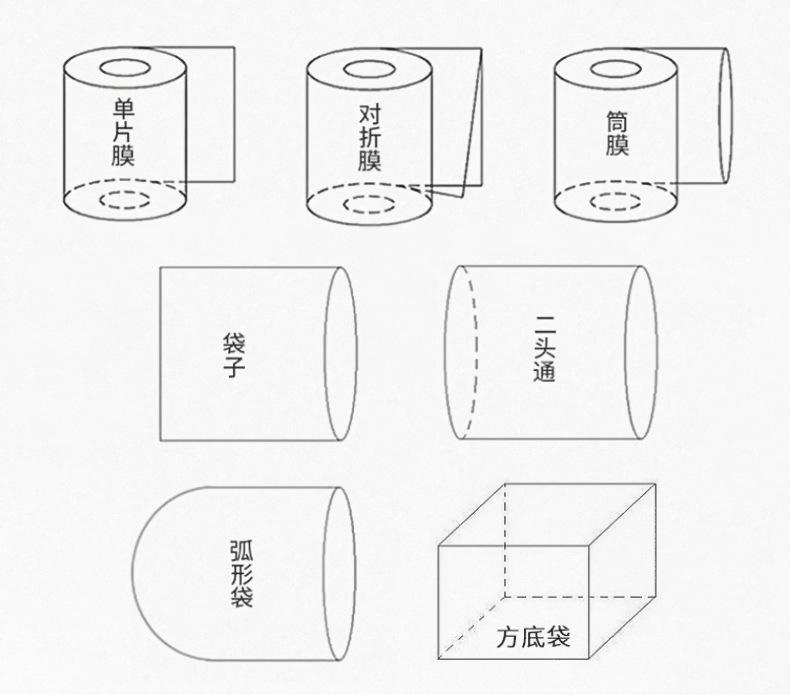 单片膜

对折膜

筒膜

袋子

二头通

弧形袋

方底袋