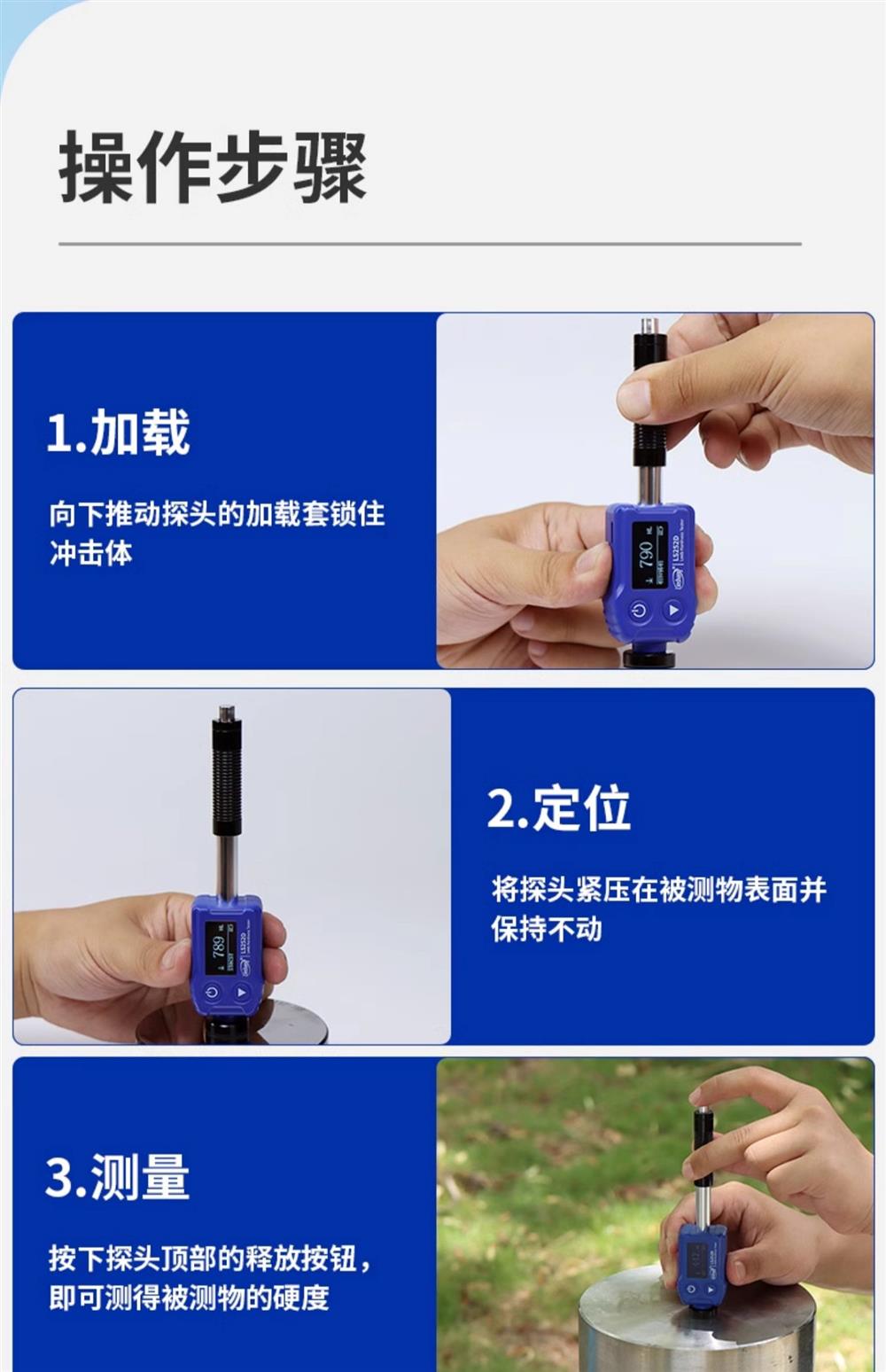 操作步骤

1.加载

向下推动探头的加载套锁住冲击体

790 HL
LS252D

2.定位

将探头紧压在被测物表面并保持不动

789 HL
LS252D

3.测量

按下探头顶部的释放按钮，即可测得被测物的硬度