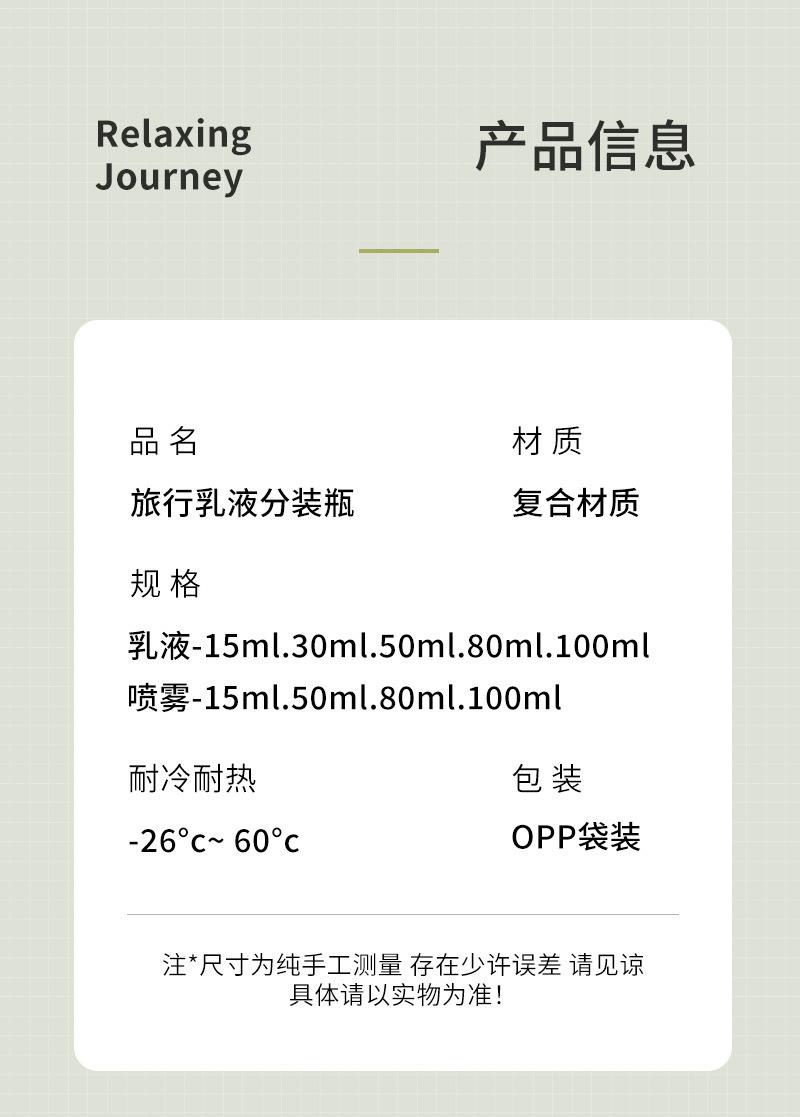 Relaxing
Journey

产品信息

品名

旅行乳液分装瓶

材质

复合材质

规格

乳液-15ml.30ml.50ml.80ml.100ml
喷雾-15ml.50ml.80ml.100ml

耐冷耐热

-26°c~ 60°c

包装

OPP袋装

注*尺寸为纯手工测量 存在少许误差 请见谅
具体请以实物为准!