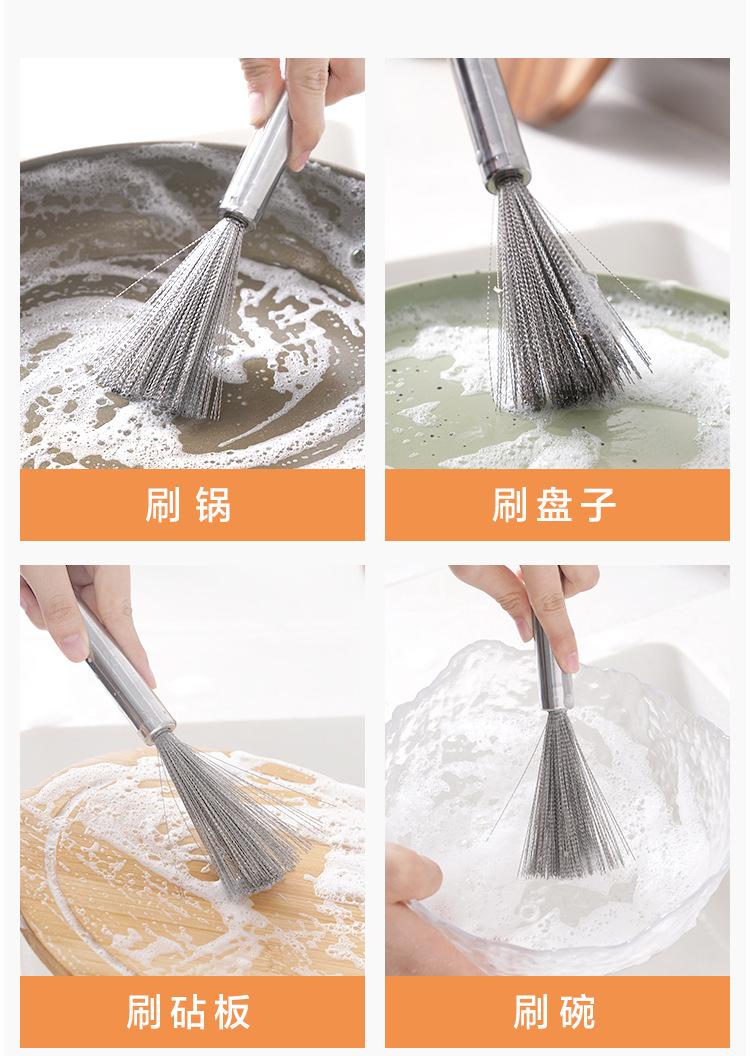 刷锅

刷盘子

刷砧板

刷碗