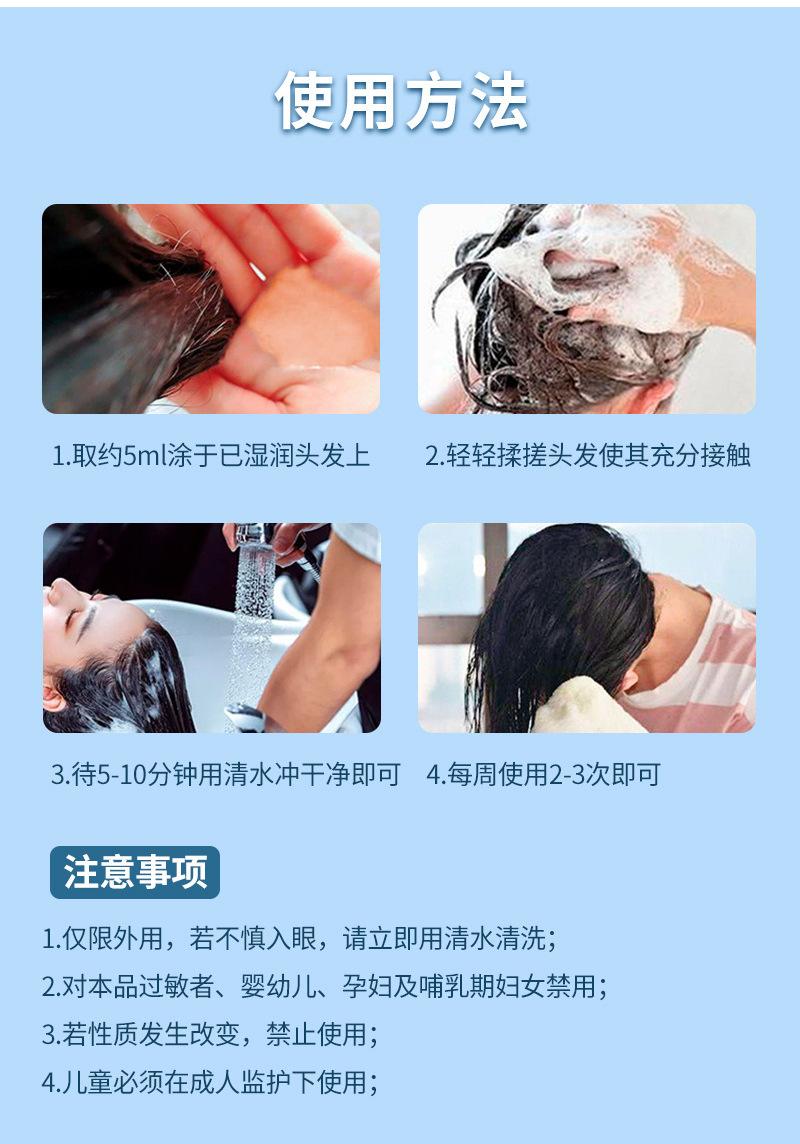 使用方法

1.取约5ml涂于已湿润头发上

2.轻轻揉搓头发使其充分接触

3.待5-10分钟用清水冲干净即可

4.每周使用2-3次即可

注意事项

1.仅限外用，若不慎入眼，请立即用清水清洗；

2.对本品过敏者、婴幼儿、孕妇及哺乳期妇女禁用；

3.若性质发生改变，禁止使用；

4.儿童必须在成人监护下使用；