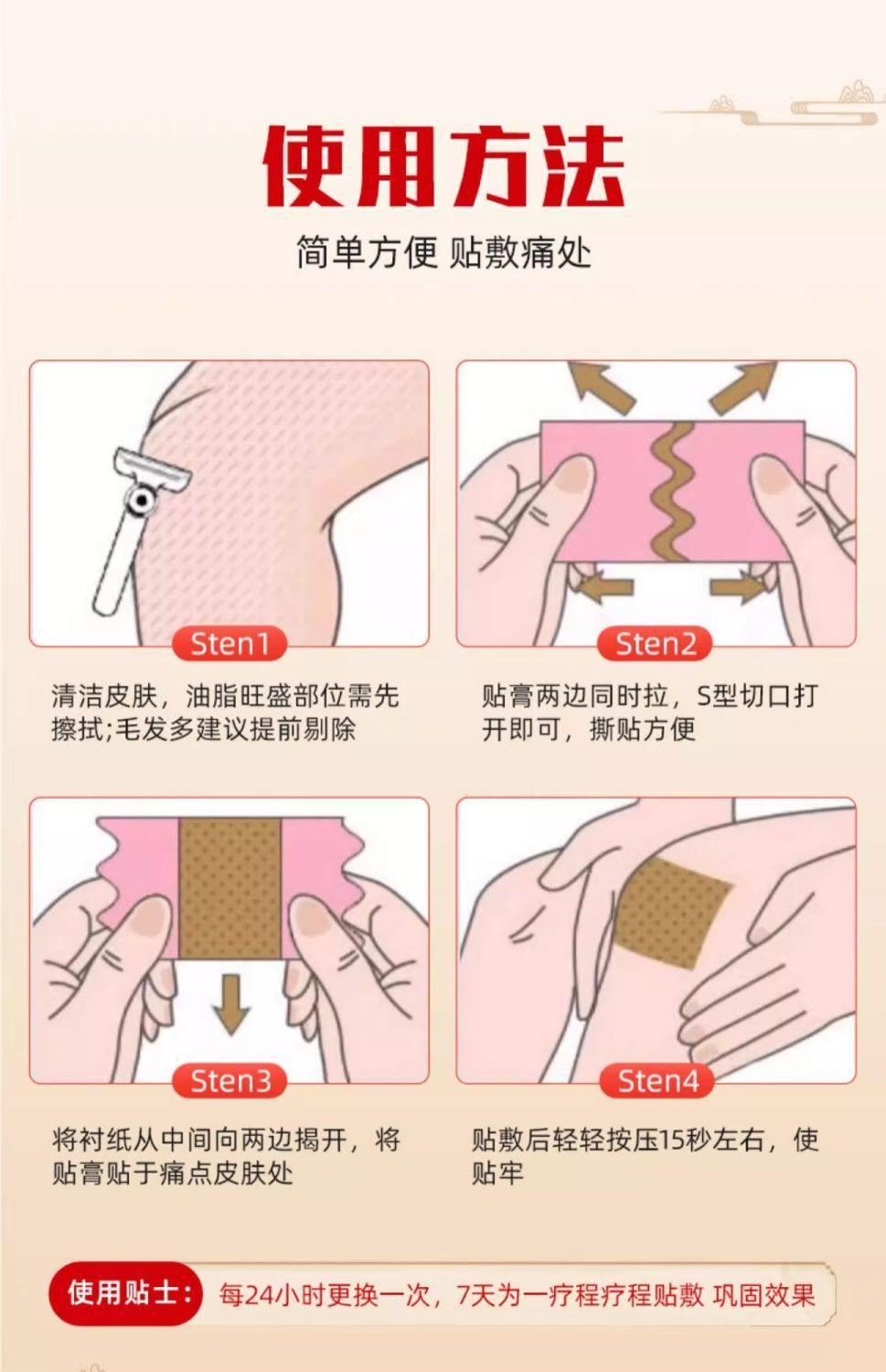 使用方法

简单方便 贴敷痛处

Sten1

清洁皮肤，油脂旺盛部位需先擦拭;毛发多建议提前剔除

Sten2

贴膏两边同时拉，S型切口打开即可，撕贴方便

Sten3

将衬纸从中间向两边揭开，将贴膏贴于痛点皮肤处

Sten4

贴敷后轻轻按压15秒左右，使贴牢

使用贴士: 每24小时更换一次，7天为一疗程疗程贴敷 巩固效果