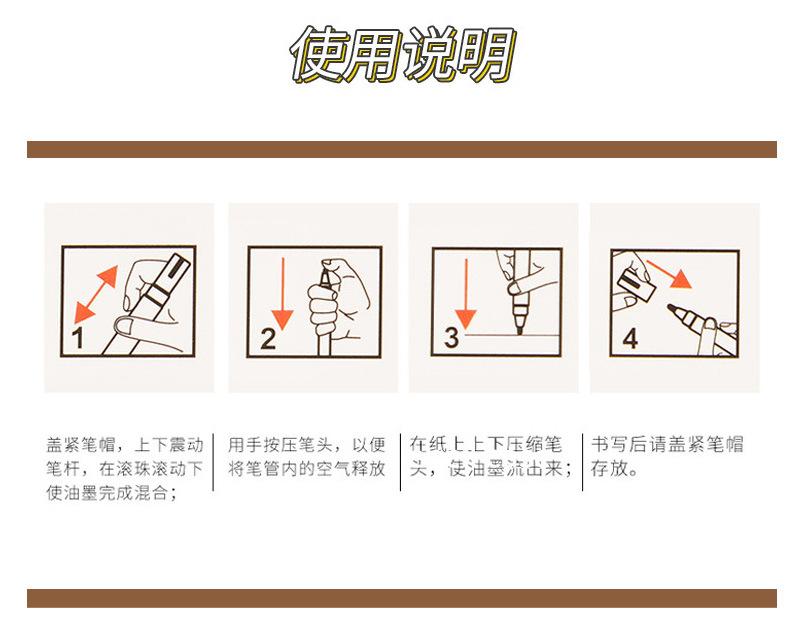 使用说明

1

2

3

4

盖紧笔帽，上下震动笔杆，在滚珠滚动下使油墨完成混合；

用手按压笔头，以便将笔管内的空气释放

在纸上上下压缩笔头，使油墨流出来；

书写后请盖紧笔帽存放。