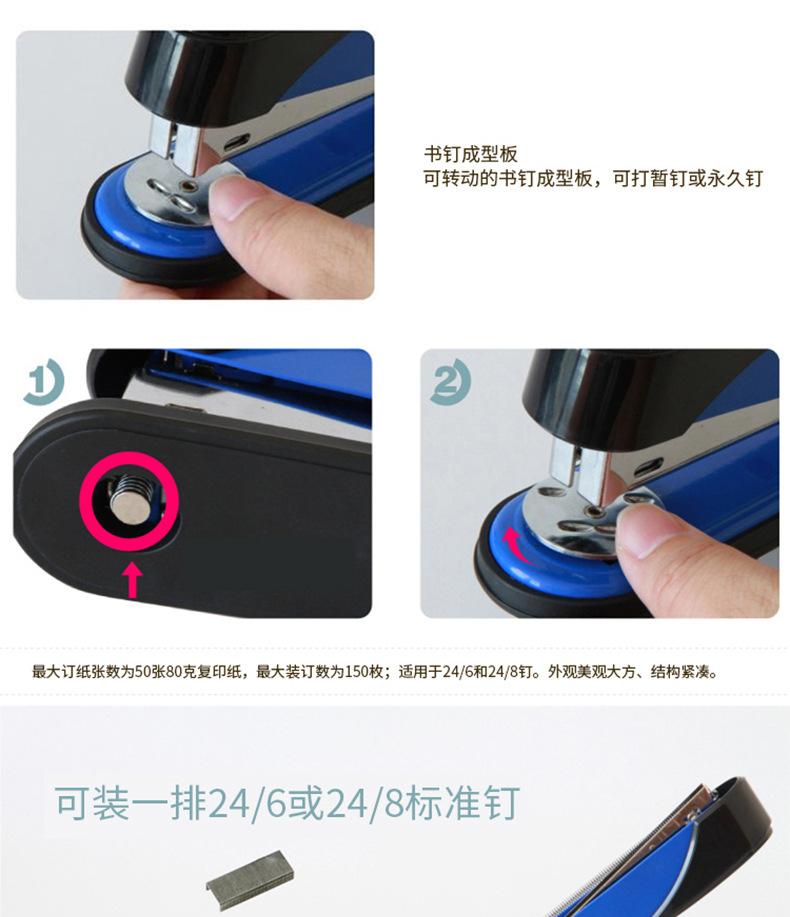 书钉成型板
可转动的书钉成型板，可打暂钉或永久钉

1

2

最大订纸张数为50张80克复印纸，最大装订数为150枚；适用于24/6和24/8钉。外观美观大方、结构紧凑。

可装一排24/6或24/8标准钉